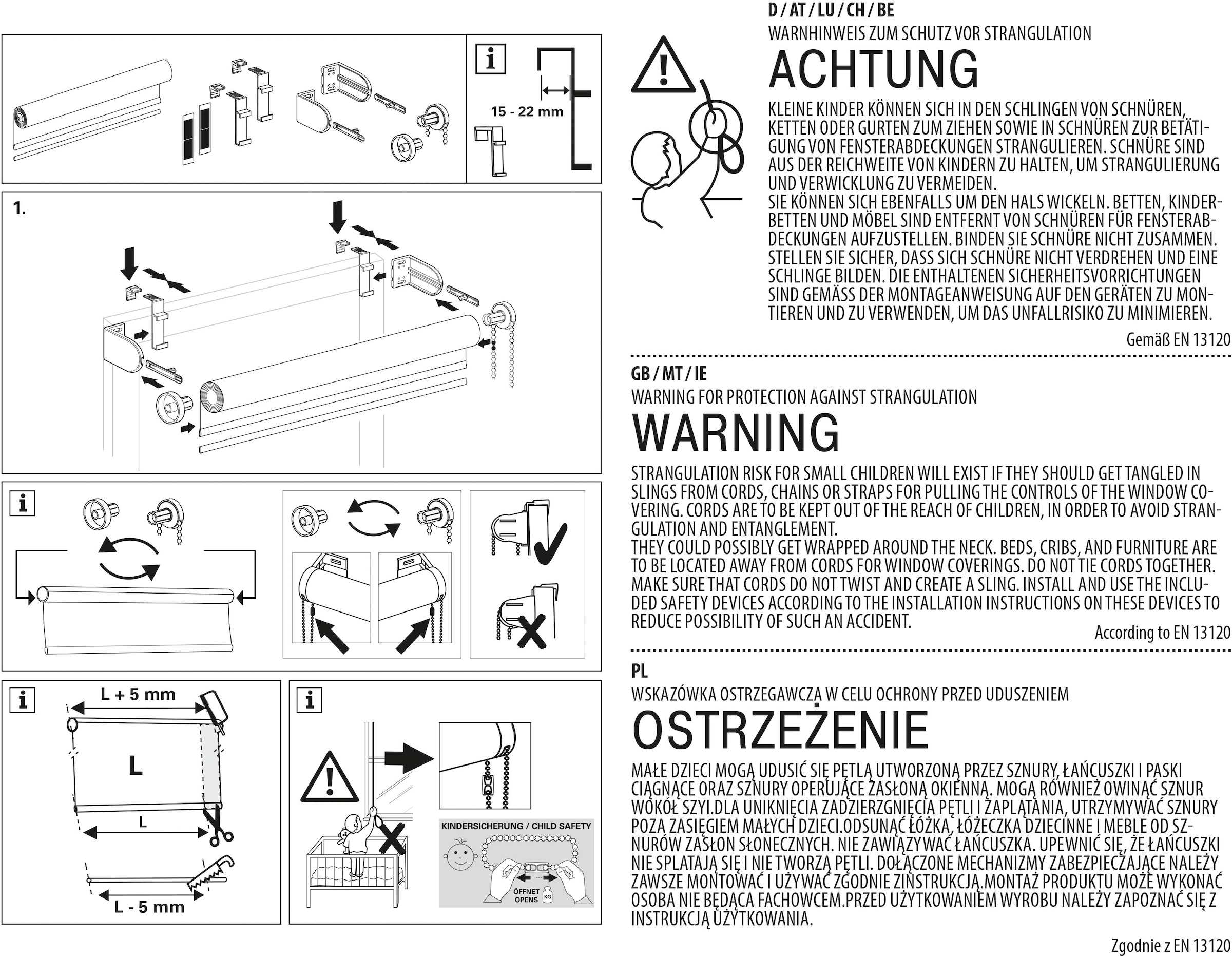 i

15 - 22 mm

1.

i

i

L + 5 mm

L

L

L - 5 mm

i

KINDERSICHERUNG / CHILD SAFETY

ÖFFNET
OPENS

KG

D / AT / LU / CH / BE

WARNHINWEIS ZUM SCHUTZ VOR STRANGULATION

ACHTUNG

KLEINE KINDER KÖNNEN SICH IN DEN SCHLINGEN VON SCHNÜREN, KETTEN ODER GURTEN ZUM ZIEHEN SOWIE IN SCHNÜREN ZUR BETÄTIGUNG VON FENSTERABDECKUNGEN STRANGULIEREN. SCHNÜRE SIND AUS DER REICHWEITE VON KINDERN ZU HALTEN, UM STRANGULIERUNG UND VERWICKLUNG ZU VERMEIDEN.
SIE KÖNNEN SICH EBENFALLS UM DEN HALS WICKELN. BETTEN, KINDERBETTEN UND MÖBEL SIND ENTFERNT VON SCHNÜREN FÜR FENSTERABDECKUNGEN AUFZUSTELLEN. BINDEN SIE SCHNÜRE NICHT ZUSAMMEN. STELLEN SIE SICHER, DASS SICH SCHNÜRE NICHT VERDREHEN UND EINE SCHLINGE BILDEN. DIE ENTHALTENEN SICHERHEITSVORRICHTUNGEN SIND GEMÄSS DER MONTAGEANWEISUNG AUF DEN GERÄTEN ZU MONTIEREN UND ZU VERWENDEN, UM DAS UNFALLRISIKO ZU MINIMIEREN.

Gemäß EN 13120

GB / MT / IE

WARNING FOR PROTECTION AGAINST STRANGULATION

WARNING

STRANGULATION RISK FOR SMALL CHILDREN WILL EXIST IF THEY SHOULD GET TANGLED IN SLINGS FROM CORDS, CHAINS OR STRAPS FOR PULLING THE CONTROLS OF THE WINDOW COVERING. CORDS ARE TO BE KEPT OUT OF THE REACH OF CHILDREN, IN ORDER TO AVOID STRANGULATION AND ENTANGLEMENT.
THEY COULD POSSIBLY GET WRAPPED AROUND THE NECK. BEDS, CRIBS, AND FURNITURE ARE TO BE LOCATED AWAY FROM CORDS FOR WINDOW COVERINGS. DO NOT TIE CORDS TOGETHER. MAKE SURE THAT CORDS DO NOT TWIST AND CREATE A SLING. INSTALL AND USE THE INCLUDED SAFETY DEVICES ACCORDING TO THE INSTALLATION INSTRUCTIONS ON THESE DEVICES TO REDUCE POSSIBILITY OF SUCH AN ACCIDENT.

According to EN 13120

PL

WSKAZÓWKA OSTRZEGAWCZA W CELU OCHRONY PRZED UDUSZENIEM

OSTRZEŻENIE

MAŁE DZIECI MOGĄ UDUSIĆ SIĘ PĘTLĄ UTWORZONĄ PRZEZ SZNURY, ŁAŃCUSZKI I PASKI CIĄGNĄCE ORAZ SZNURY OPERUJĄCE ZASŁONĄ OKIENNĄ. MOGĄ RÓWNIEŻ OWINĄĆ SZNUR WOKÓŁ SZYI.DLA UNIKNIĘCIA ZADZIERZGNIĘCIA PĘTLI I ZAPLĄTANIA, UTRZYMYWAĆ SZNURY POZA ZASIĘGIEM MAŁYCH DZIECI.ODSUNĄĆ ŁÓŻKA, ŁÓŻECZKA DZIECINNE I MEBLE OD SZNURÓW ZASŁON SŁONECZNYCH. NIE ZAWIĄZYWAĆ ŁAŃCUSZKA. UPEWNIĆ SIĘ, ŻE ŁAŃCUSZKI NIE SPLATAJĄ SIĘ I NIE TWORZĄ PĘTLI. DOŁĄCZONE MECHANIZMY ZABEZPIECZAJĄCE NALEŻY ZAWSZE MONTOWAĆ I UŻYWAĆ ZGODNIE ZINSTRUKCJĄ.MONTAŻ PRODUKTU MOŻE WYKONAĆ OSOBA NIE BĘDĄCA FACHOWCEM.PRZED UŻYTKOWANIEM WYROBU NALEŻY ZAPOZNAĆ SIĘ Z INSTRUKCJĄ UŻYTKOWANIA.

Zgodnie z EN 13120