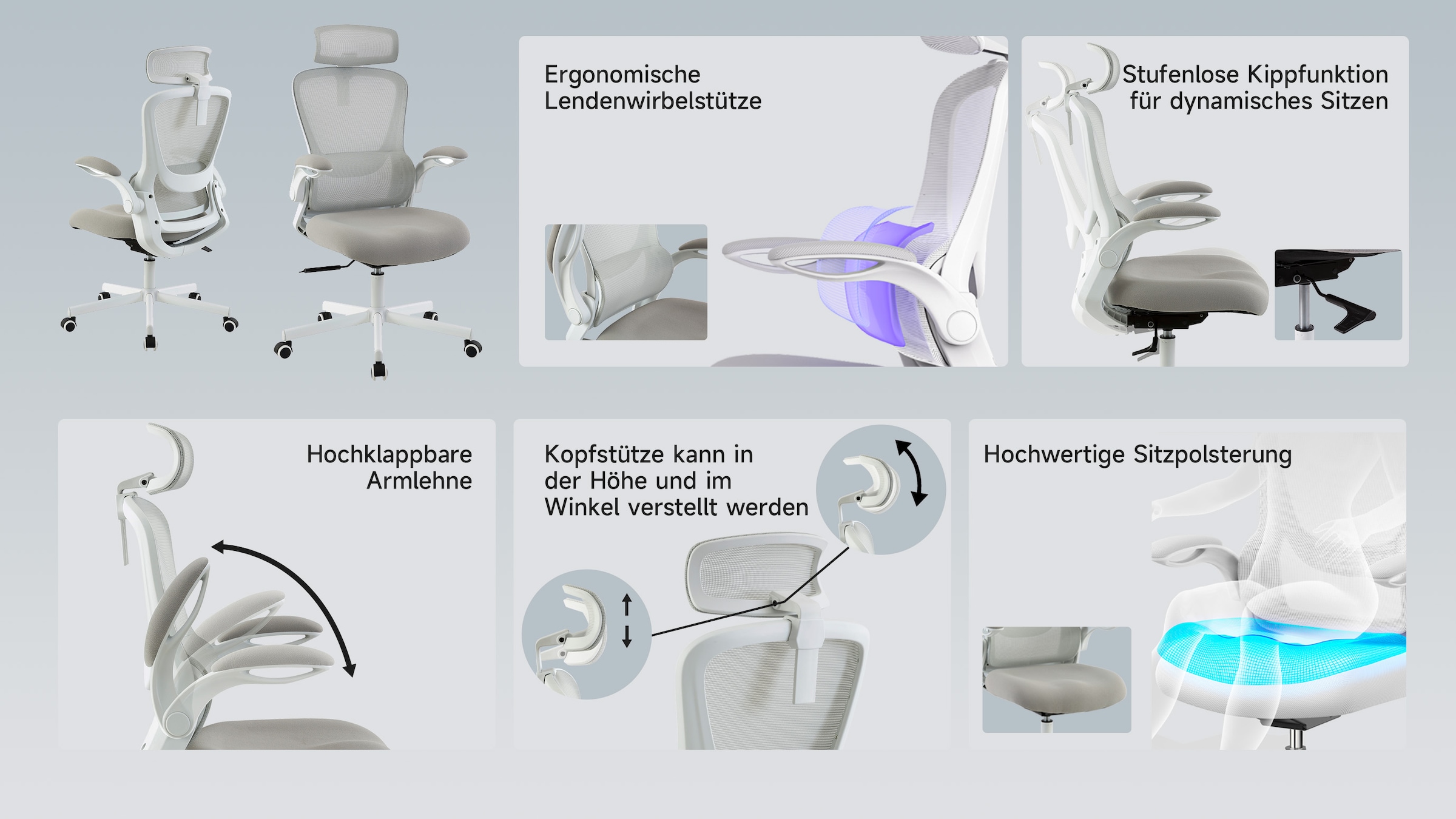 Ergonomische Lendenwirbelstütze

Stufenlose Kippfunktion für dynamisches Sitzen

Hochklappbare Armlehne

Kopfstütze kann in der Höhe und im Winkel verstellt werden

Hochwertige Sitzpolsterung