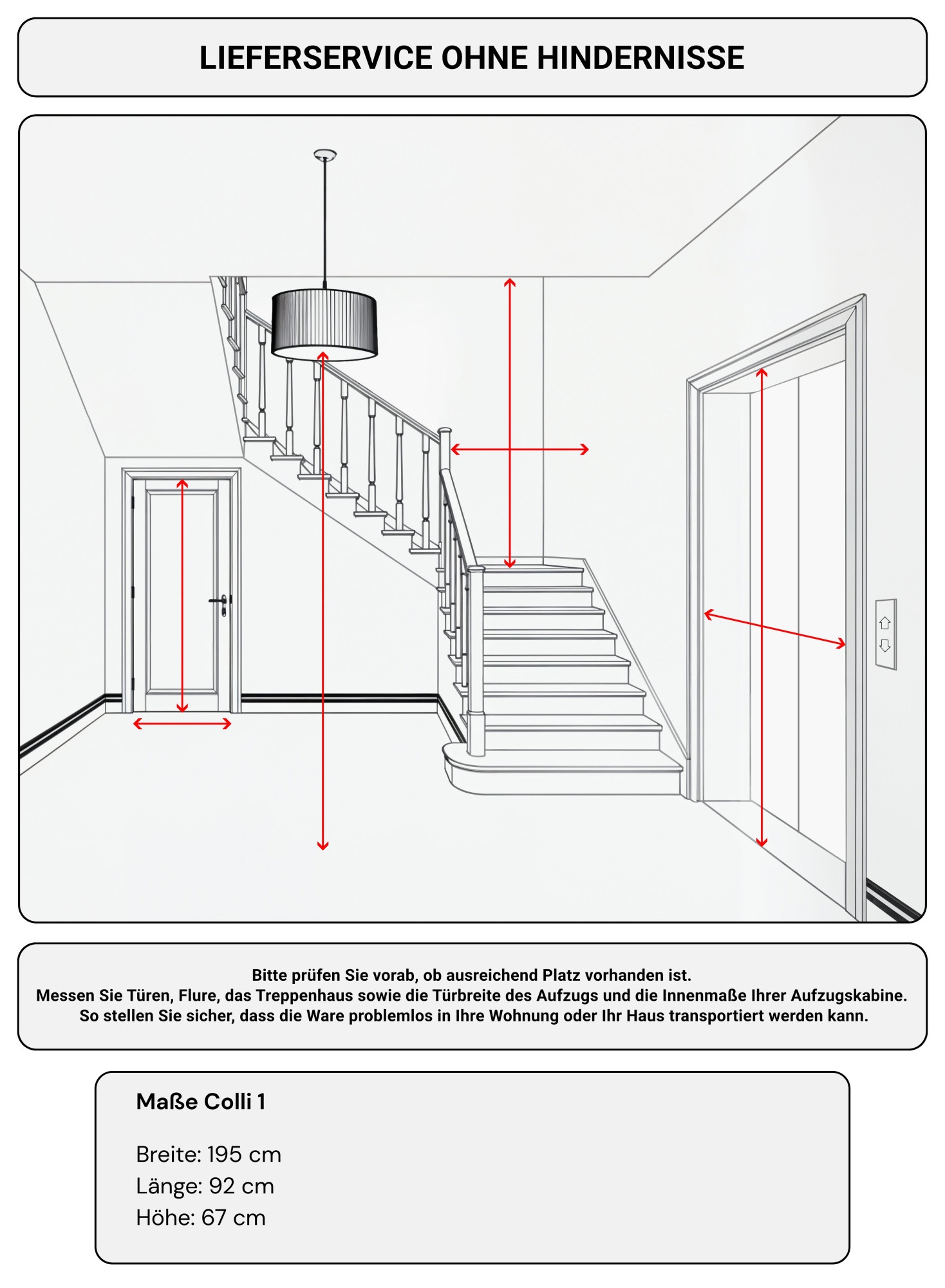 LIEFERSERVICE OHNE HINDERNISSE

Bitte prüfen Sie vorab, ob ausreichend Platz vorhanden ist.
Messen Sie Türen, Flure, das Treppenhaus sowie die Türbreite des Aufzugs und die Innenmaße Ihrer Aufzugskabine.
So stellen Sie sicher, dass die Ware problemlos in Ihre Wohnung oder Ihr Haus transportiert werden kann.

Maße Colli 1

Breite: 195 cm
Länge: 92 cm
Höhe: 67 cm