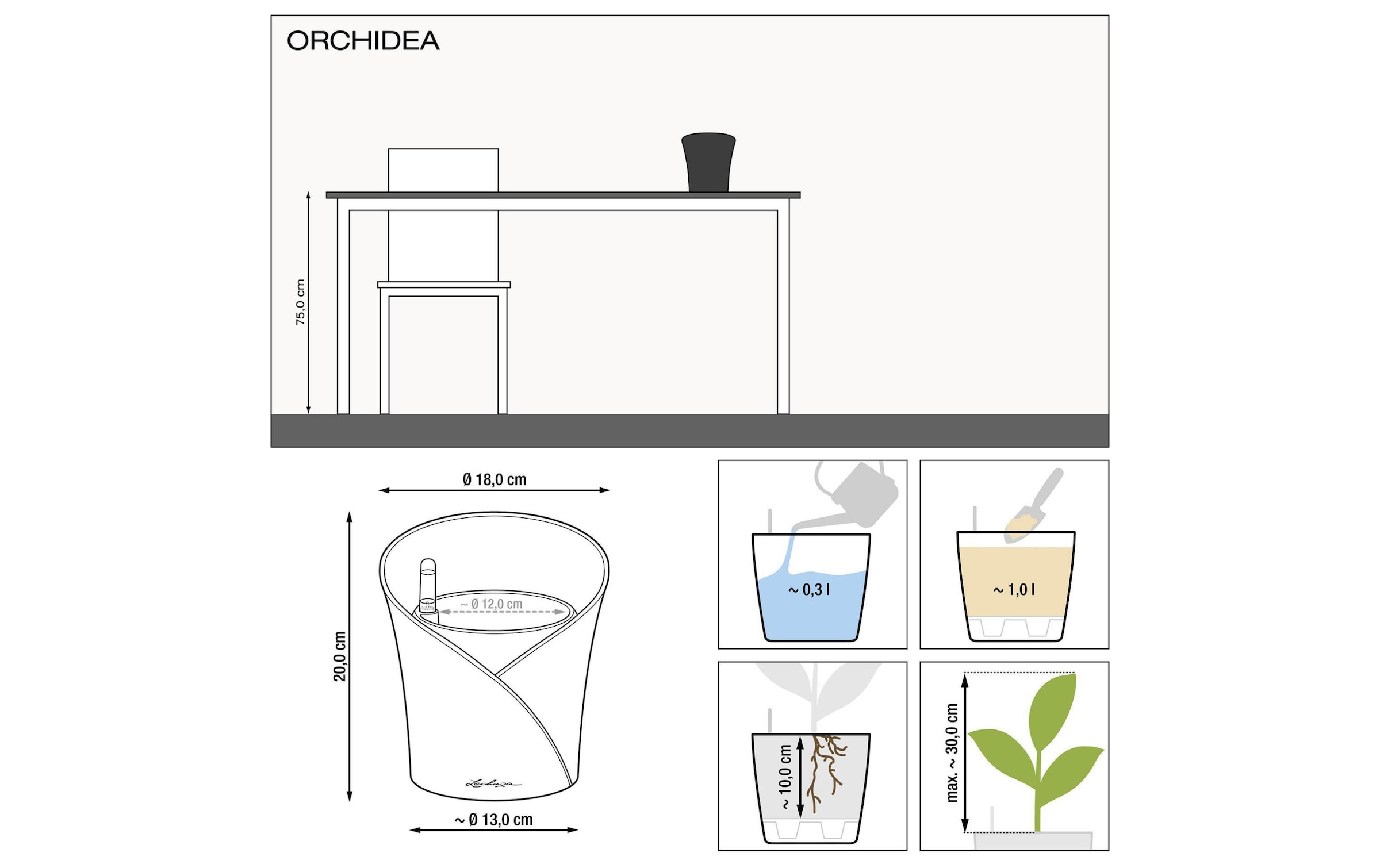 ORCHIDEA

75,0 cm

Ø 18,0 cm

20,0 cm

~ Ø 12,0 cm

Lechuza

~ Ø 13,0 cm

~ 0,3 l

~ 1,0 l

~ 10,0 cm

max. ~ 30,0 cm