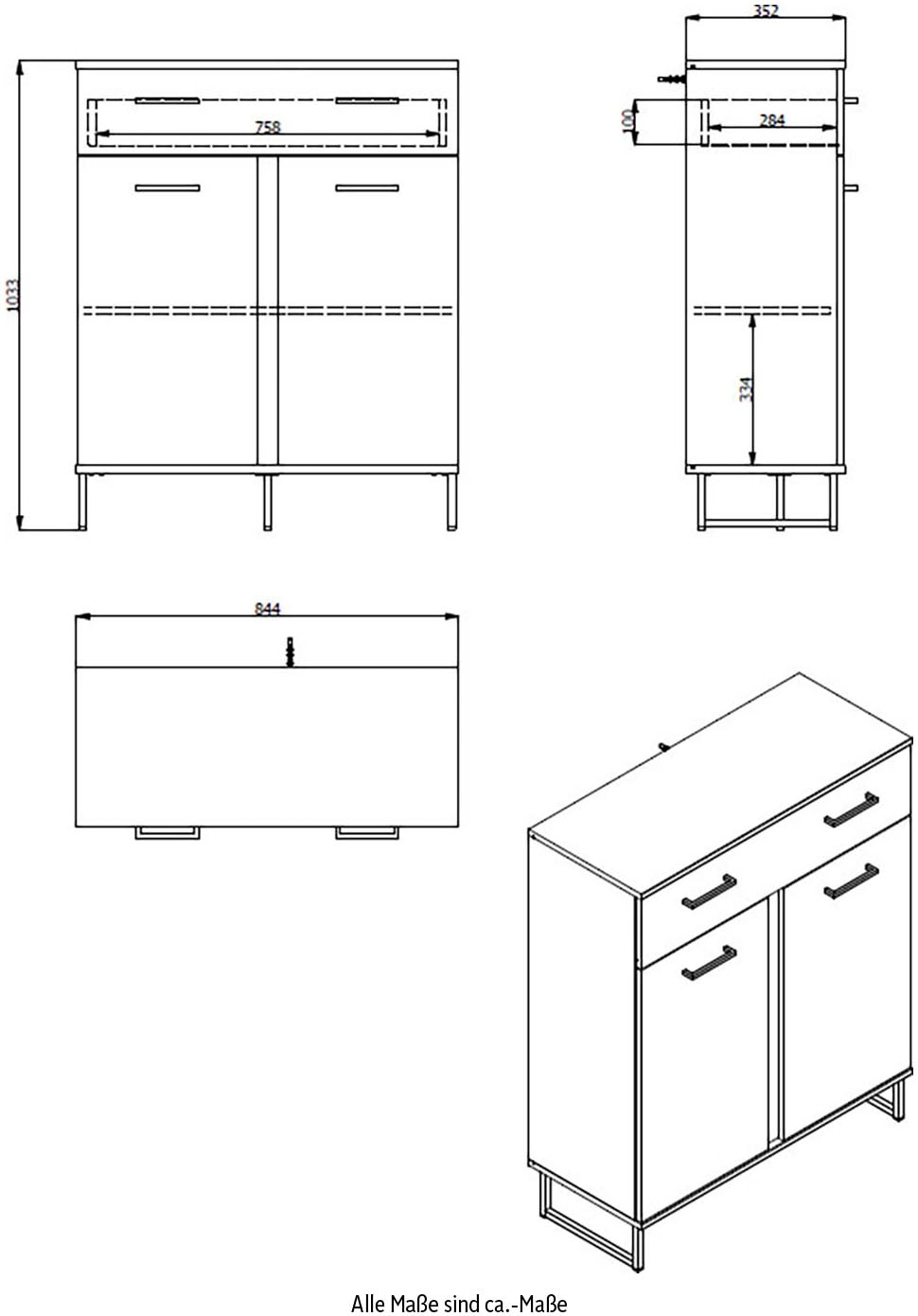 1033

758

352

100

284

334

844

Alle Maße sind ca.-Maße