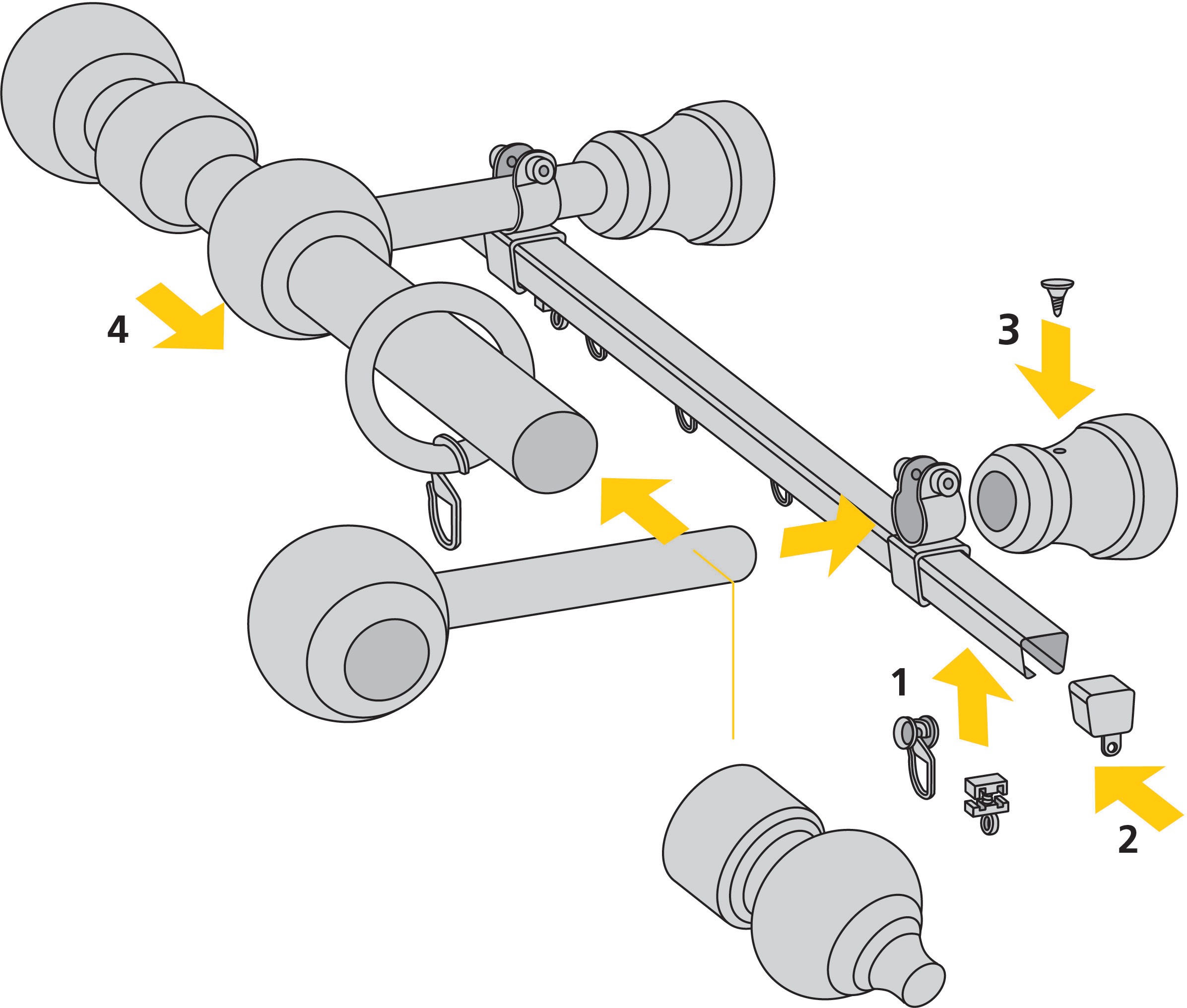 4

3

1

2