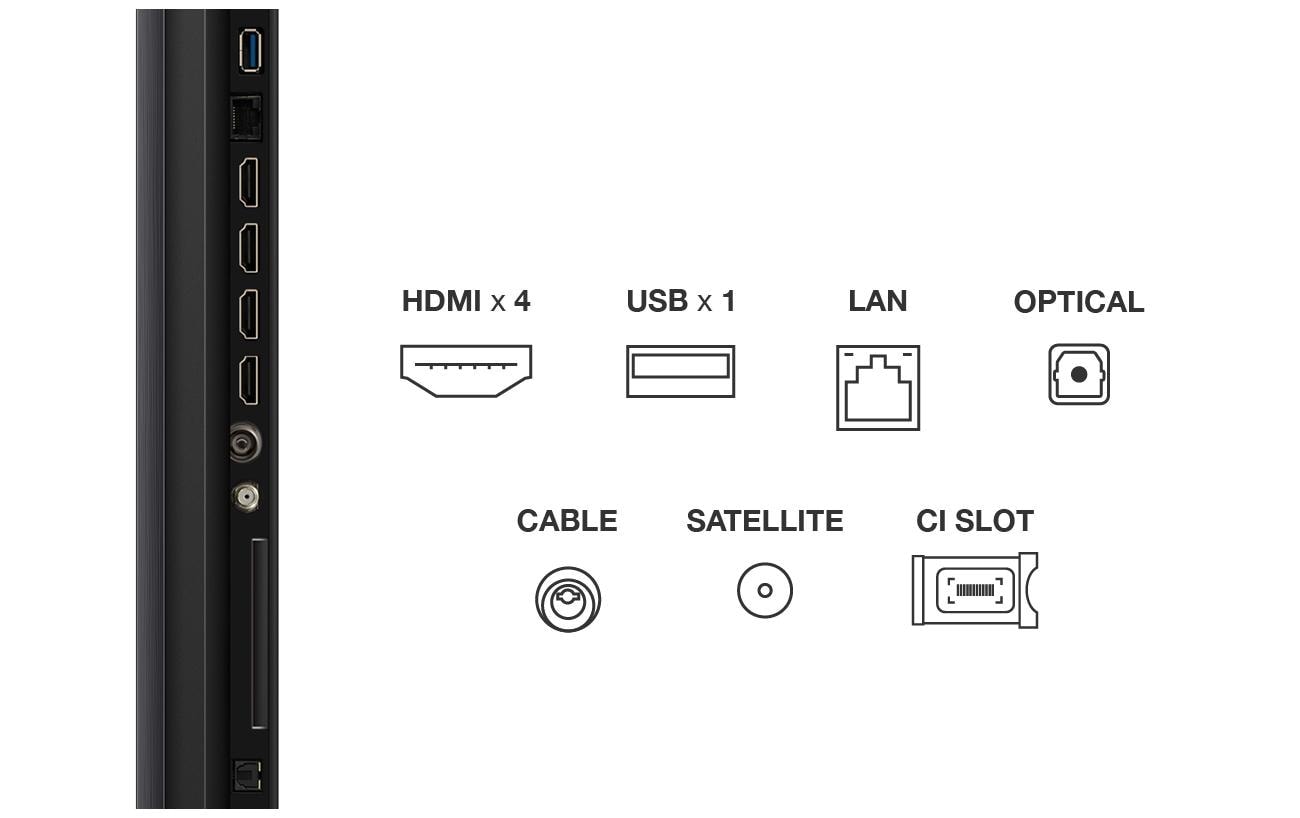 HDMI x 4
USB x 1
LAN
OPTICAL

CABLE
SATELLITE
CI SLOT