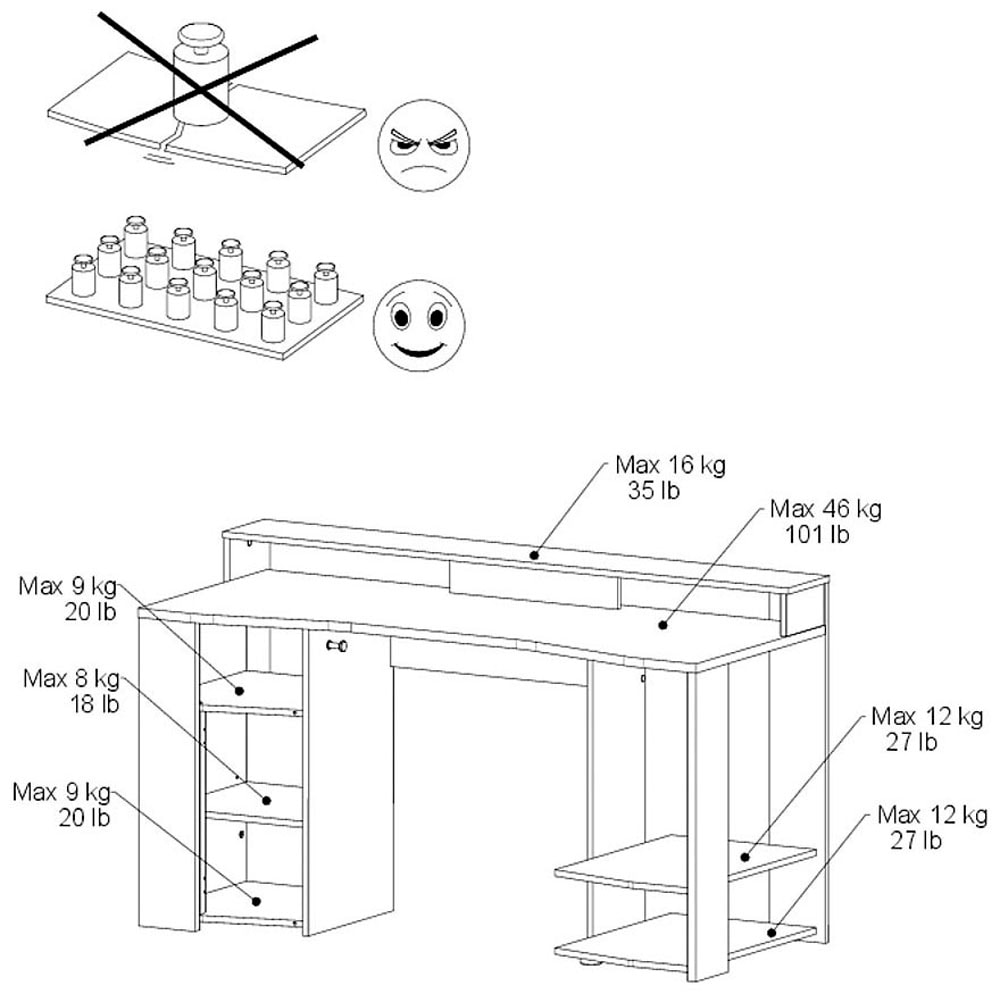 Max 16 kg
35 lb

Max 46 kg
101 lb

Max 9 kg
20 lb

Max 8 kg
18 lb

Max 9 kg
20 lb

Max 12 kg
27 lb

Max 12 kg
27 lb