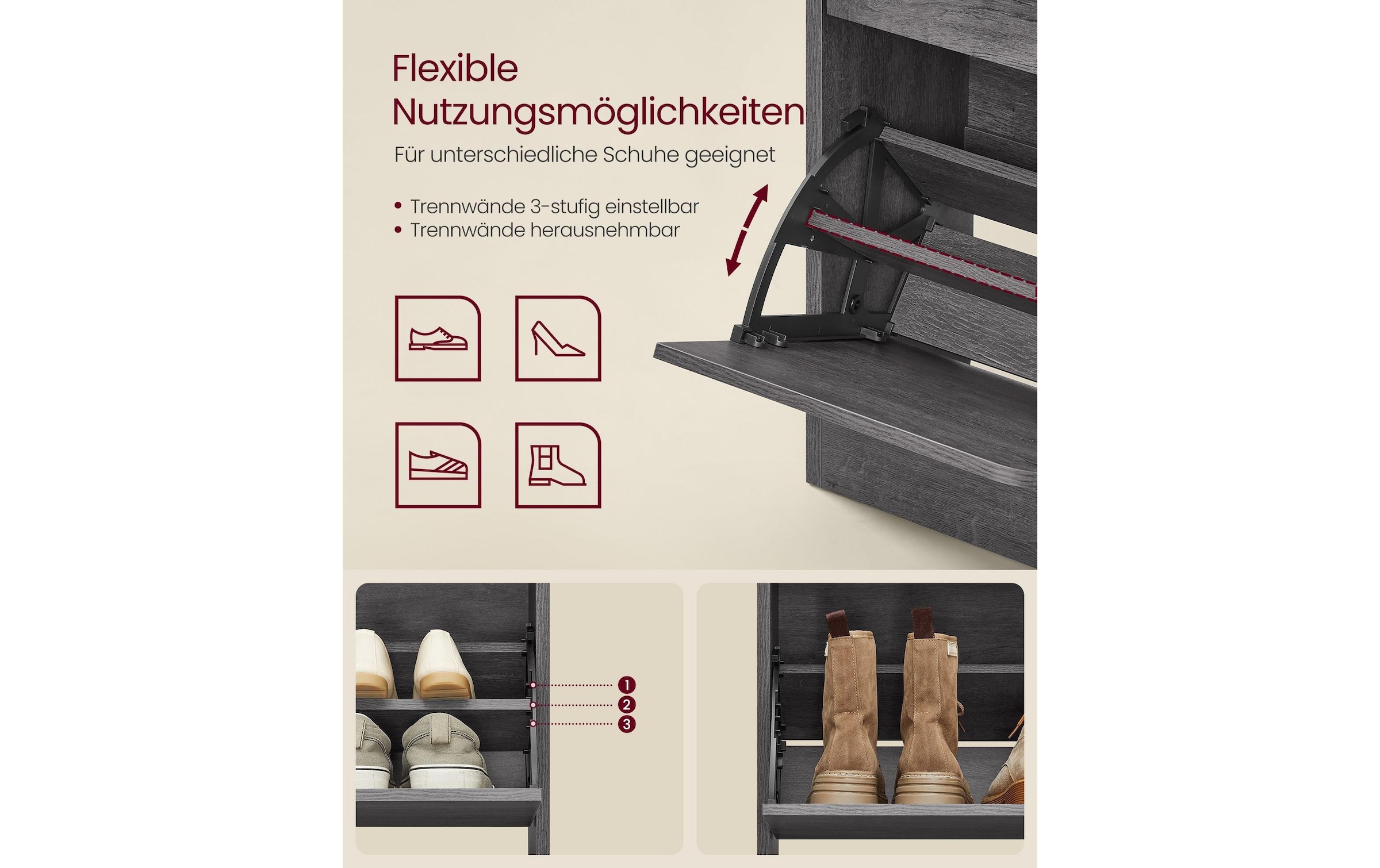 Flexible Nutzungsmöglichkeiten

Für unterschiedliche Schuhe geeignet

• Trennwände 3-stufig einstellbar
• Trennwände herausnehmbar

1
2
3