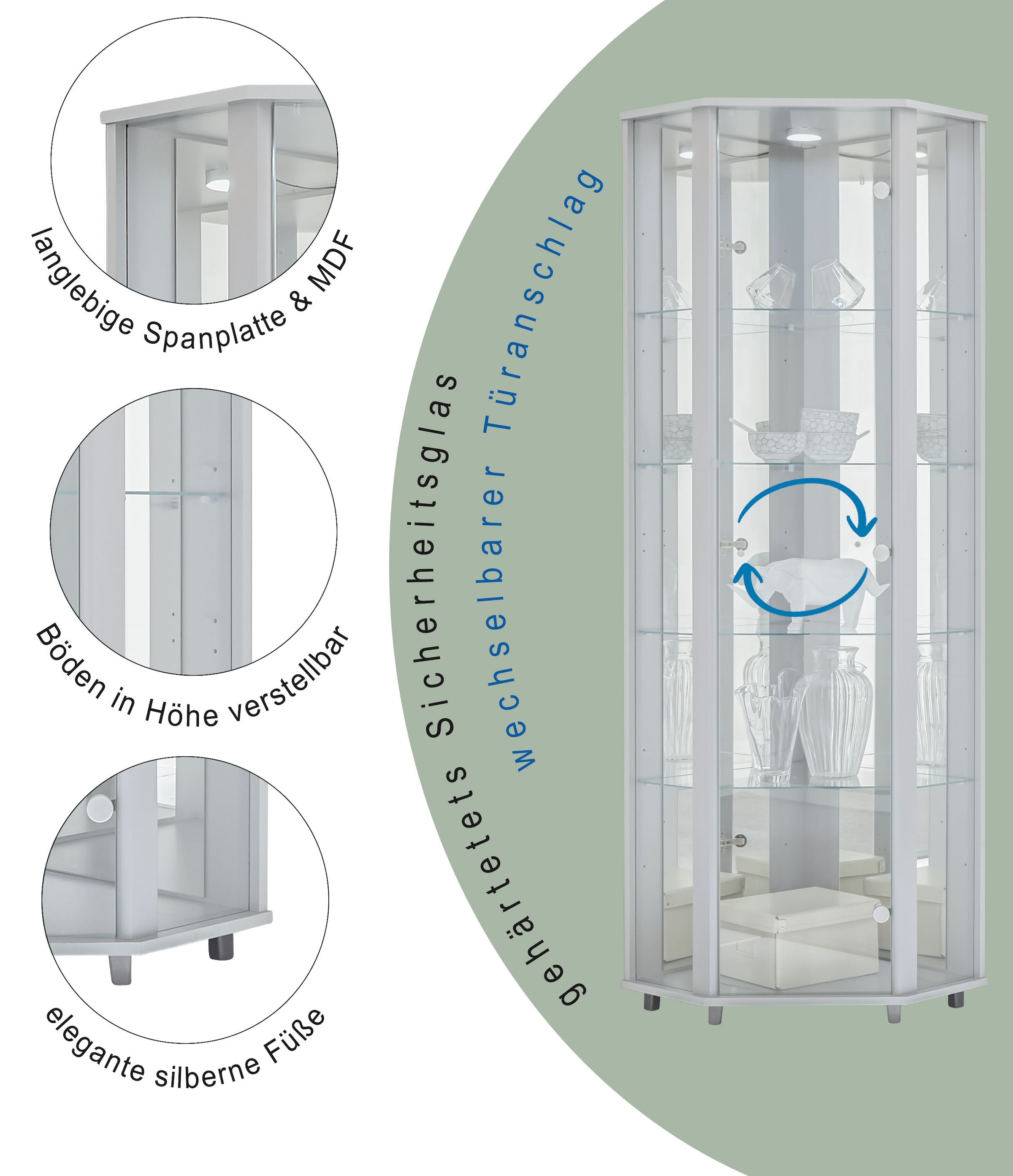 langlebige Spanplatte & MDF

Böden in Höhe verstellbar

elegante silberne Füße

gehärtetets Sicherheitsglas

wechselbarer Türanschlag