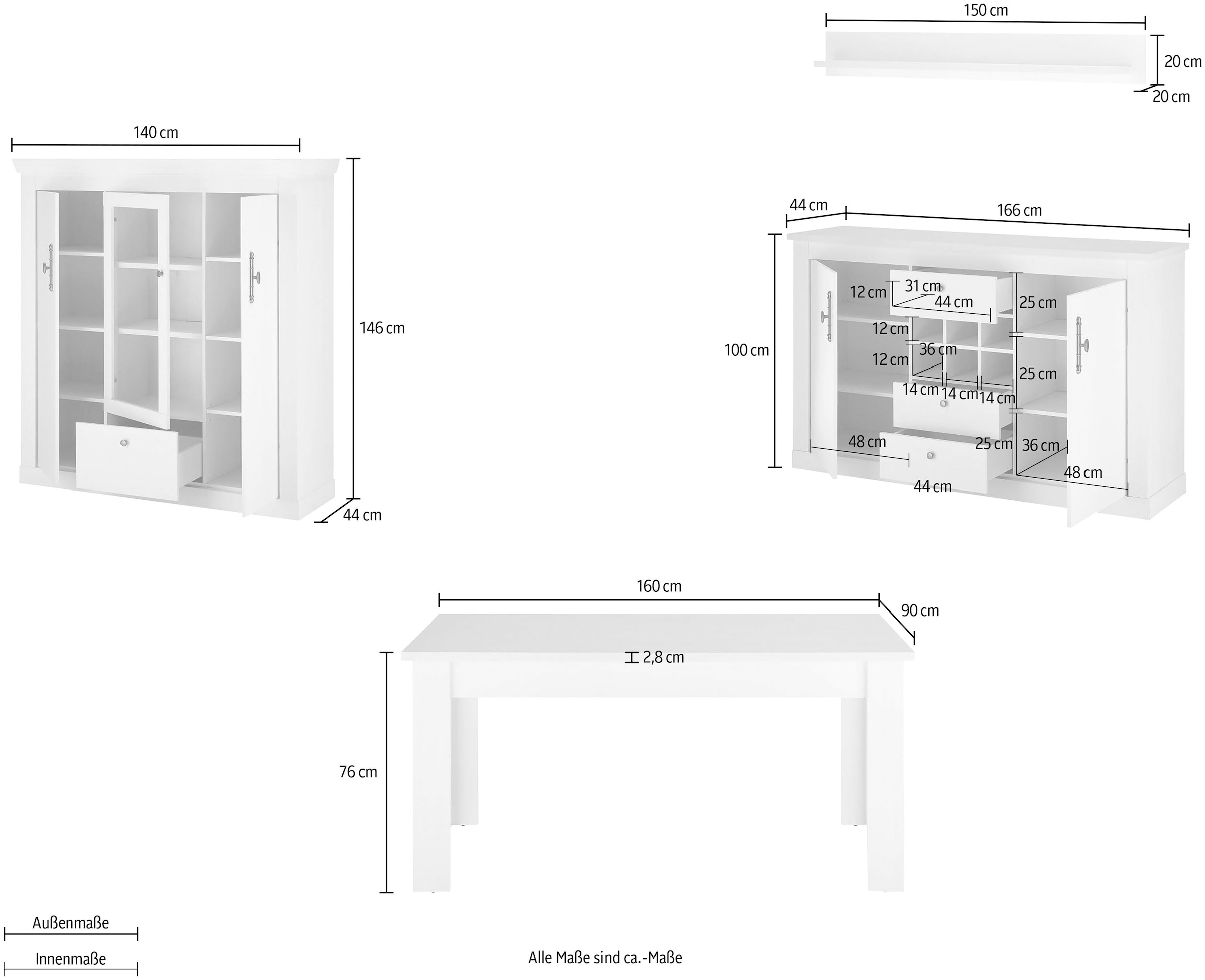 150 cm
20 cm
20 cm

140 cm
146 cm
44 cm

44 cm
166 cm
100 cm
12 cm
31 cm
44 cm
25 cm
12 cm
36 cm
12 cm
25 cm
14 cm
14 cm
14 cm
48 cm
25 cm
36 cm
48 cm
44 cm

160 cm
90 cm
2,8 cm
76 cm

Außenmaße
Innenmaße

Alle Maße sind ca.-Maße