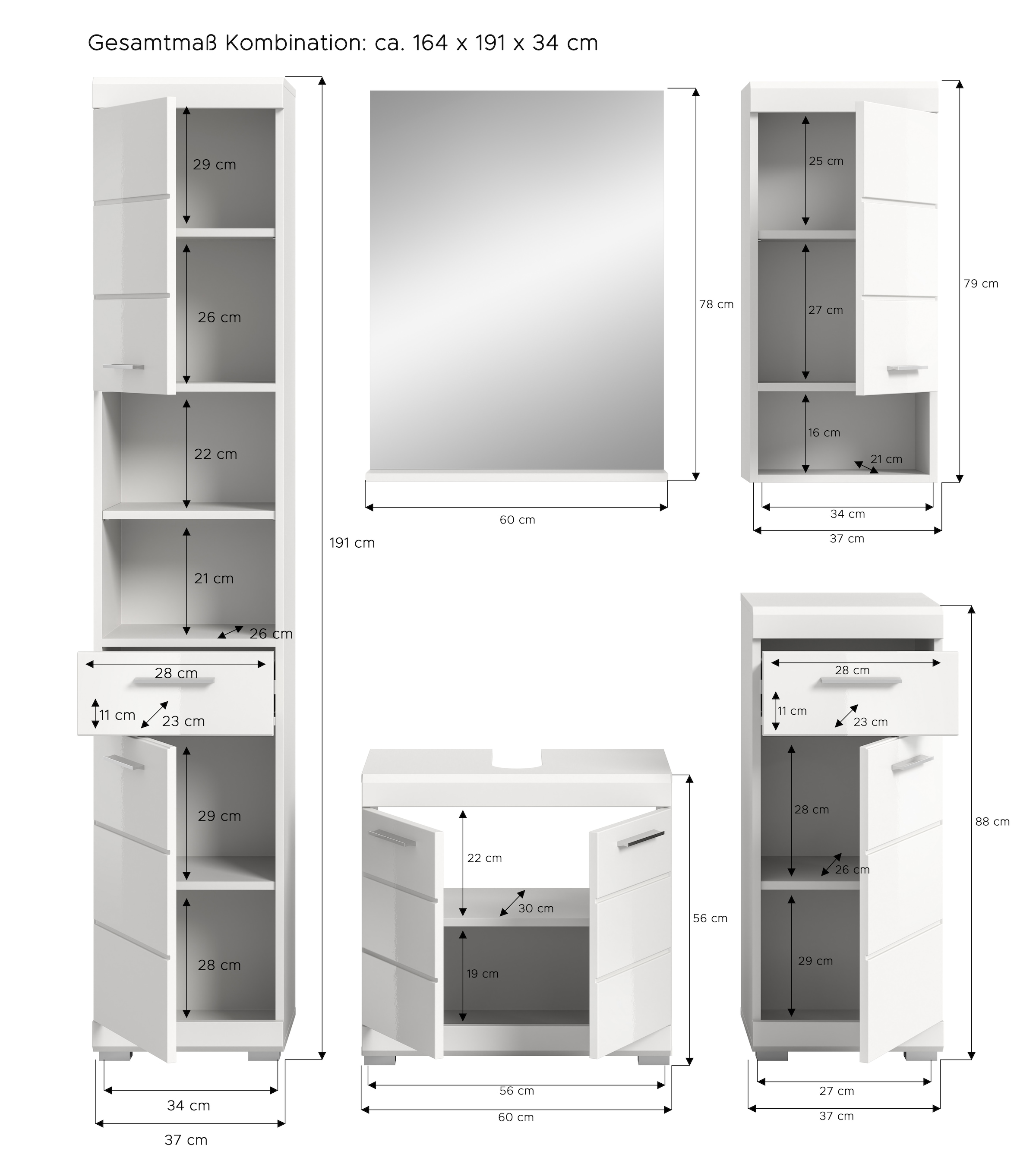 Gesamtmaß Kombination: ca. 164 x 191 x 34 cm

29 cm
26 cm
22 cm
21 cm
26 cm
28 cm
11 cm
23 cm
29 cm
28 cm
191 cm
34 cm
37 cm

78 cm
60 cm

25 cm
27 cm
16 cm
21 cm
79 cm
34 cm
37 cm

22 cm
30 cm
19 cm
56 cm
56 cm
60 cm

28 cm
11 cm
23 cm
28 cm
26 cm
29 cm
88 cm
27 cm
37 cm