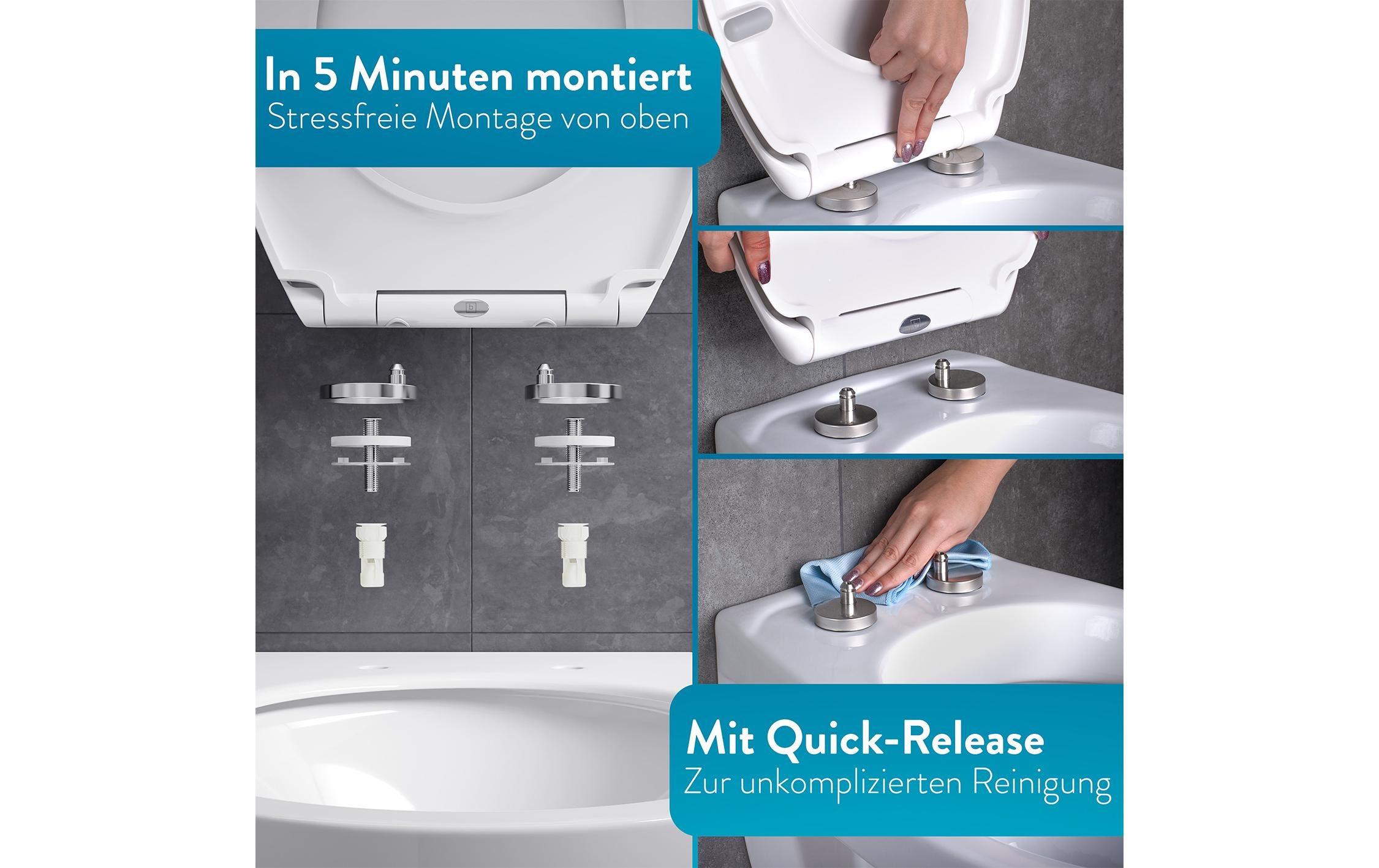 In 5 Minuten montiert
Stressfreie Montage von oben

Mit Quick-Release
Zur unkomplizierten Reinigung