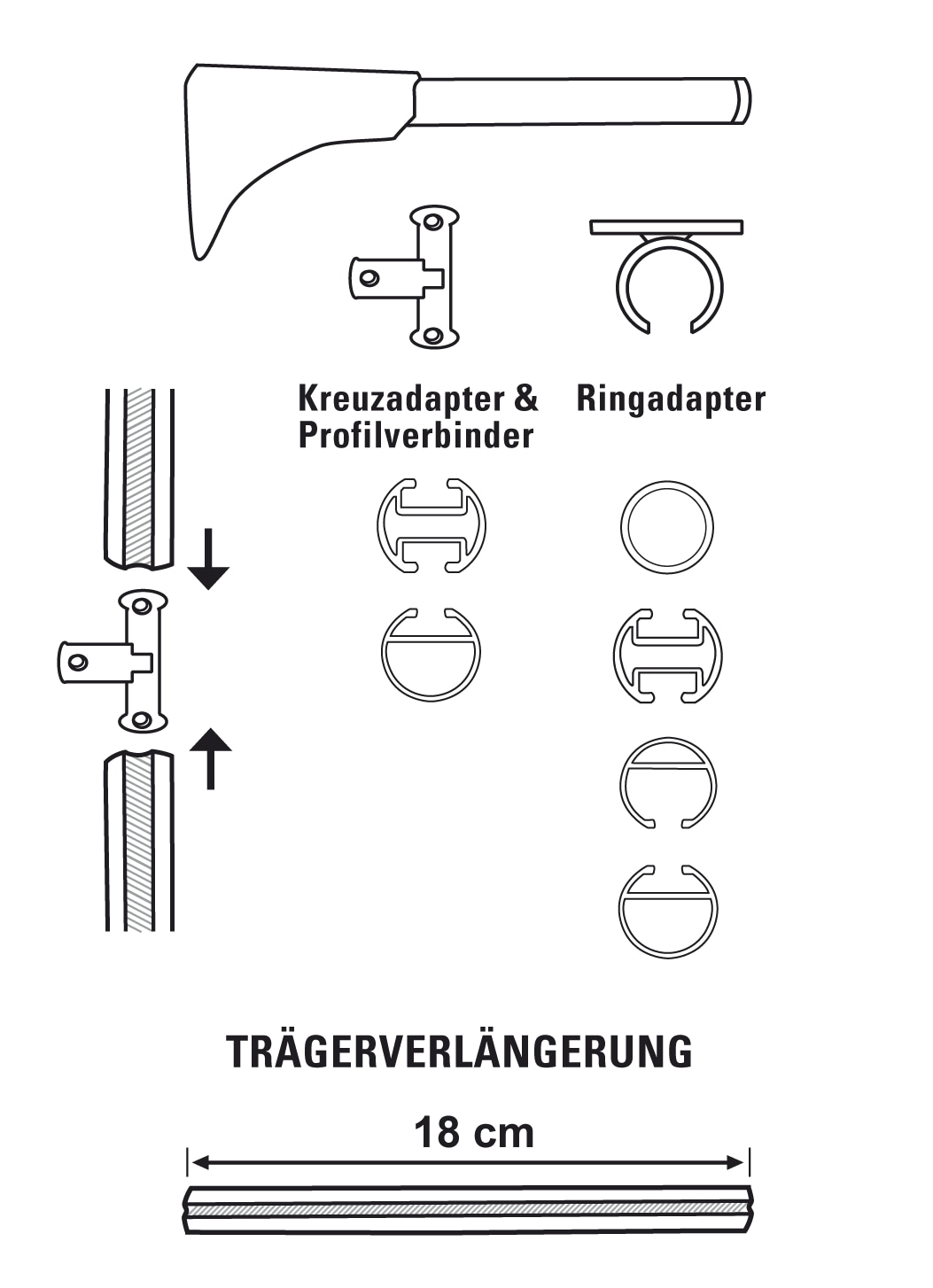 Kreuzadapter &
Profilverbinder

Ringadapter

TRÄGERVERLÄNGERUNG

18 cm