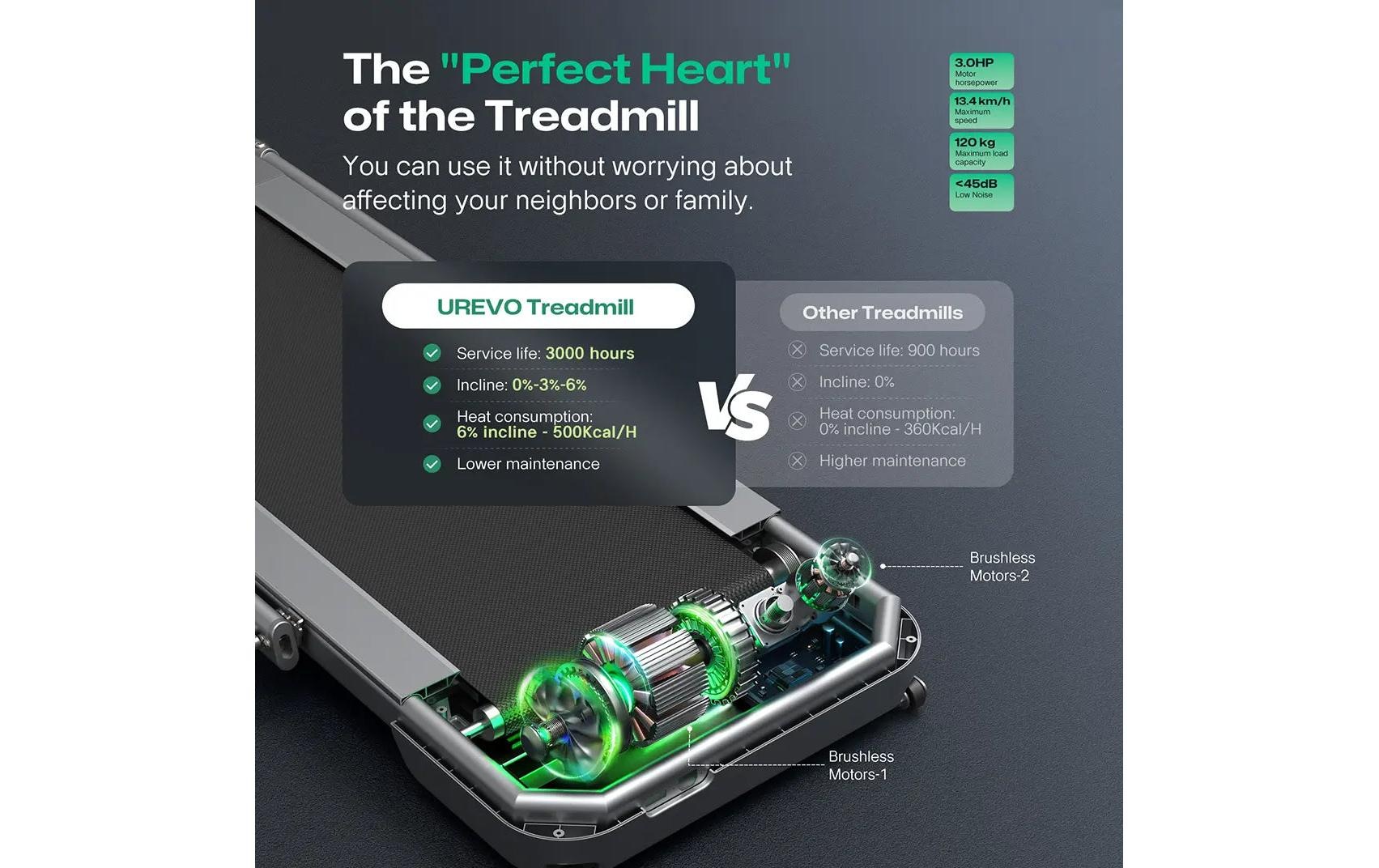 The "Perfect Heart" of the Treadmill

You can use it without worrying about affecting your neighbors or family.

3.0HP
Motor horsepower

13.4 km/h
Maximum speed

120 kg
Maximum load capacity

<45dB
Low Noise

UREVO Treadmill

Service life: 3000 hours
Incline: 0%-3%-6%
Heat consumption: 6% incline - 500Kcal/H
Lower maintenance

VS

Other Treadmills

Service life: 900 hours
Incline: 0%
Heat consumption: 0% incline - 360Kcal/H
Higher maintenance

Brushless Motors-2

Brushless Motors-1