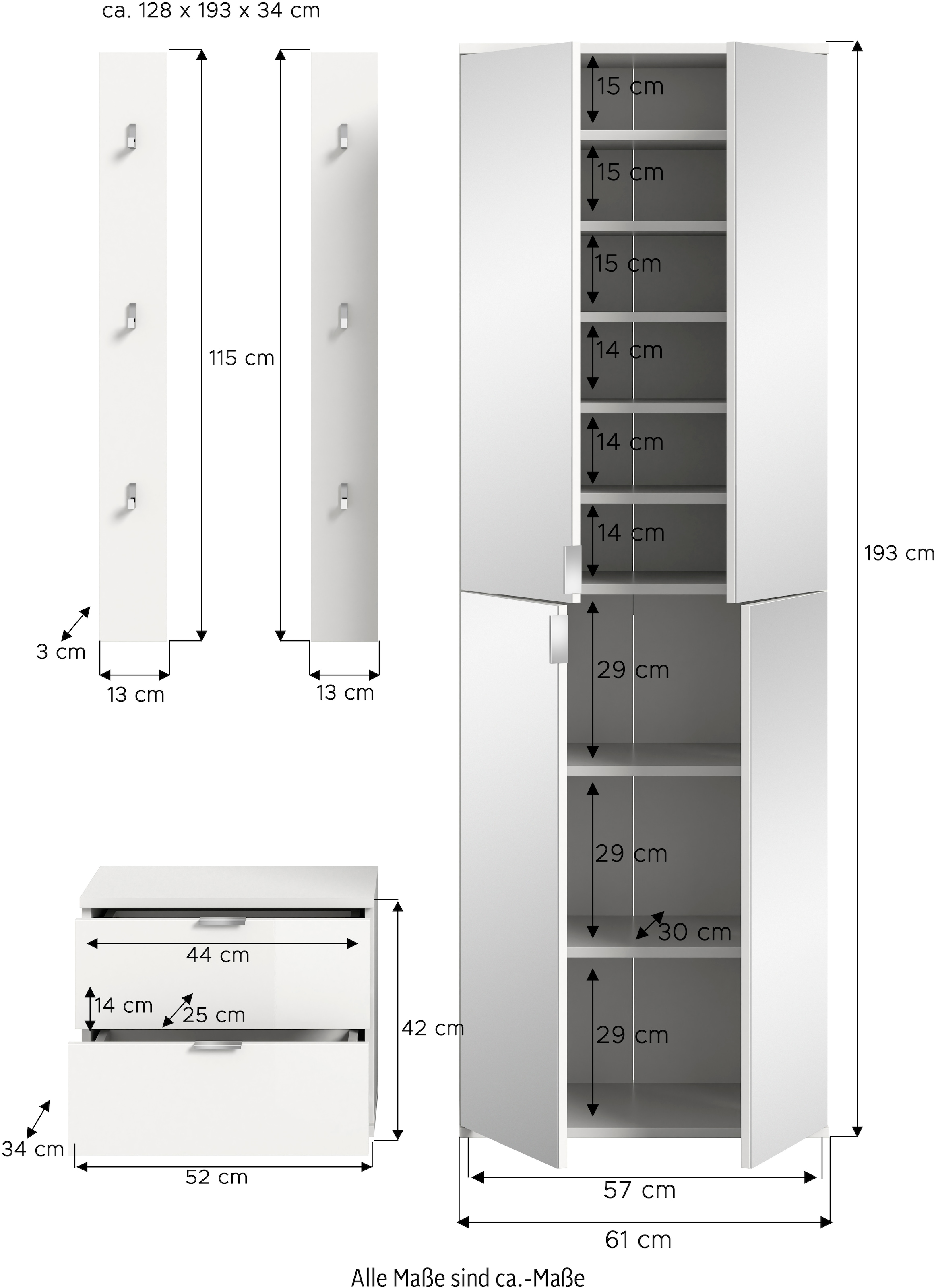 ca. 128 x 193 x 34 cm

115 cm

3 cm

13 cm

13 cm

15 cm
15 cm
15 cm
14 cm
14 cm
14 cm
29 cm
29 cm
30 cm
29 cm

193 cm

44 cm
14 cm
25 cm
42 cm
34 cm
52 cm

57 cm
61 cm

Alle Maße sind ca.-Maße