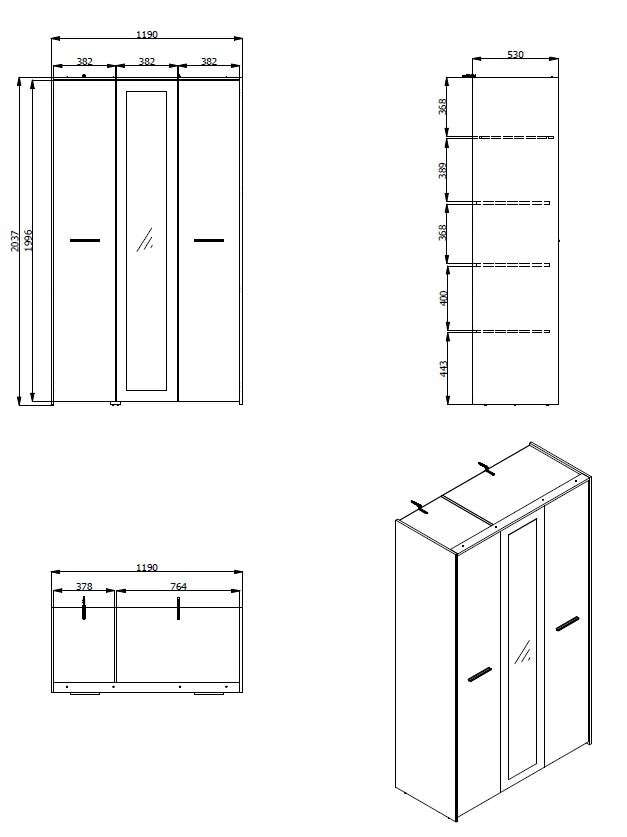 1190
382
382
382
2037
1996

530
368
389
368
400
443

1190
378
764