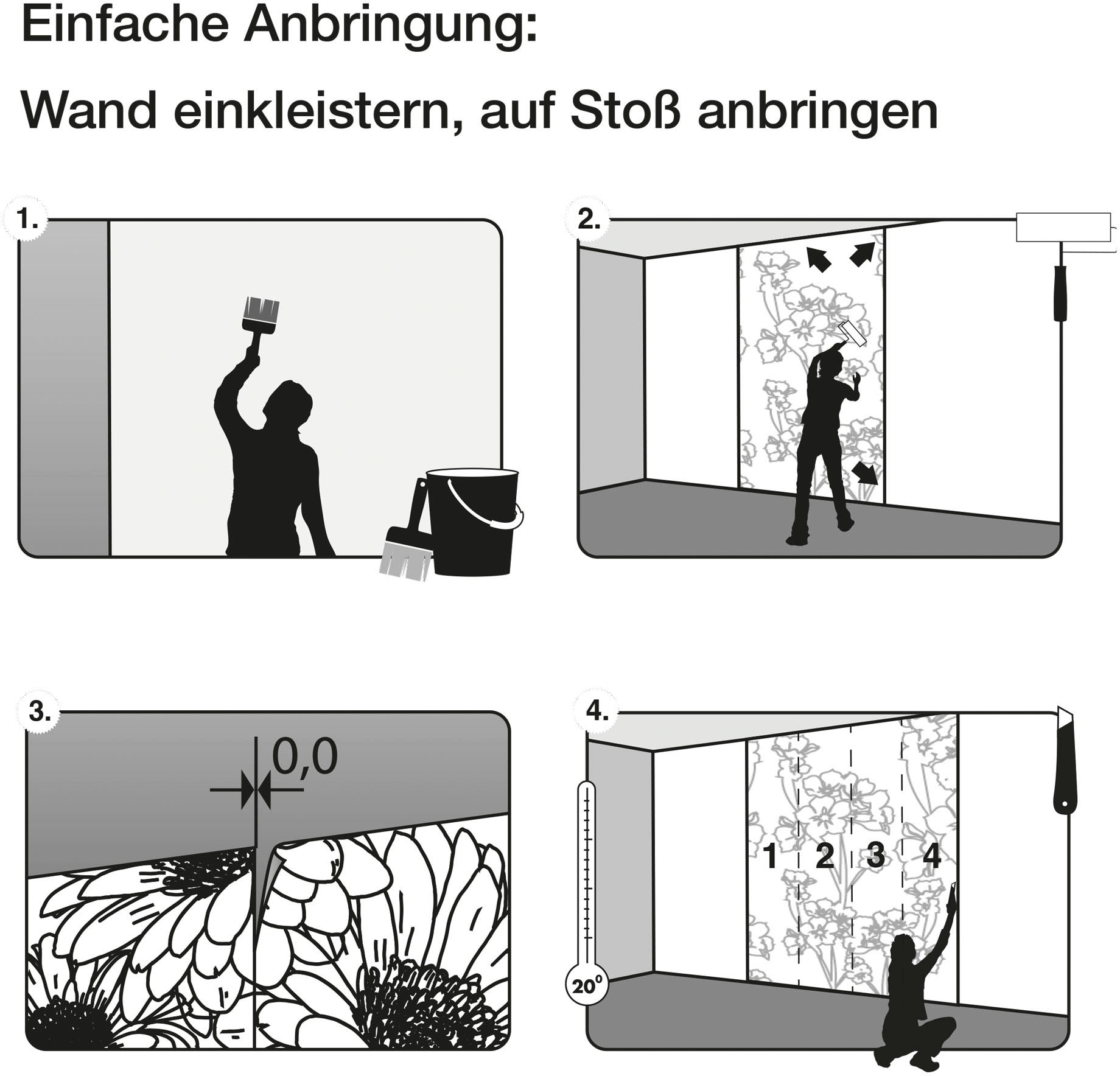 Einfache Anbringung:

Wand einkleistern, auf Stoß anbringen

1.

2.

3.

0,0

4.

1 2 3 4

20°