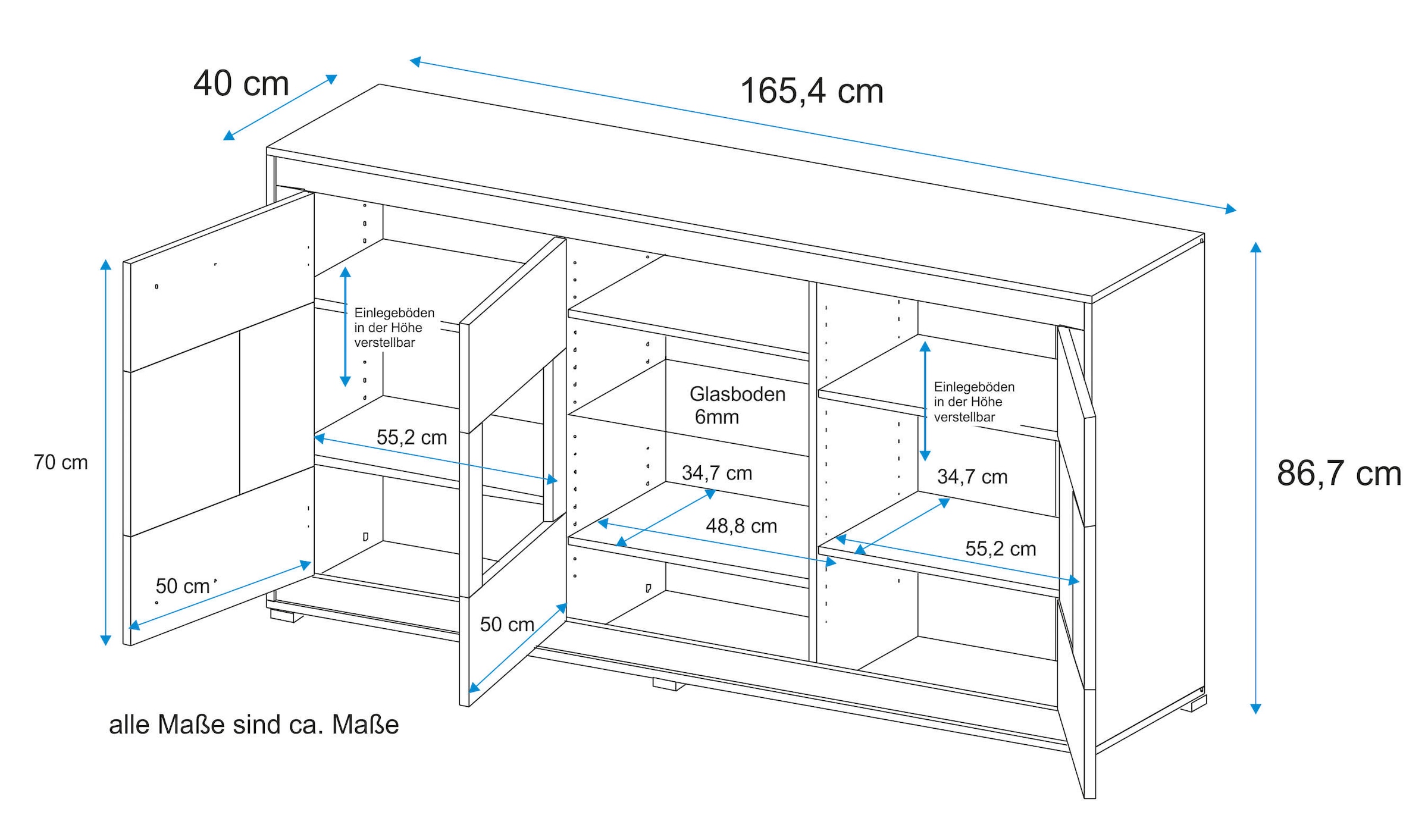 40 cm

165,4 cm

Einlegeböden in der Höhe verstellbar

Glasboden 6mm

Einlegeböden in der Höhe verstellbar

70 cm

55,2 cm

34,7 cm

34,7 cm

86,7 cm

48,8 cm

55,2 cm

50 cm

50 cm

alle Maße sind ca. Maße