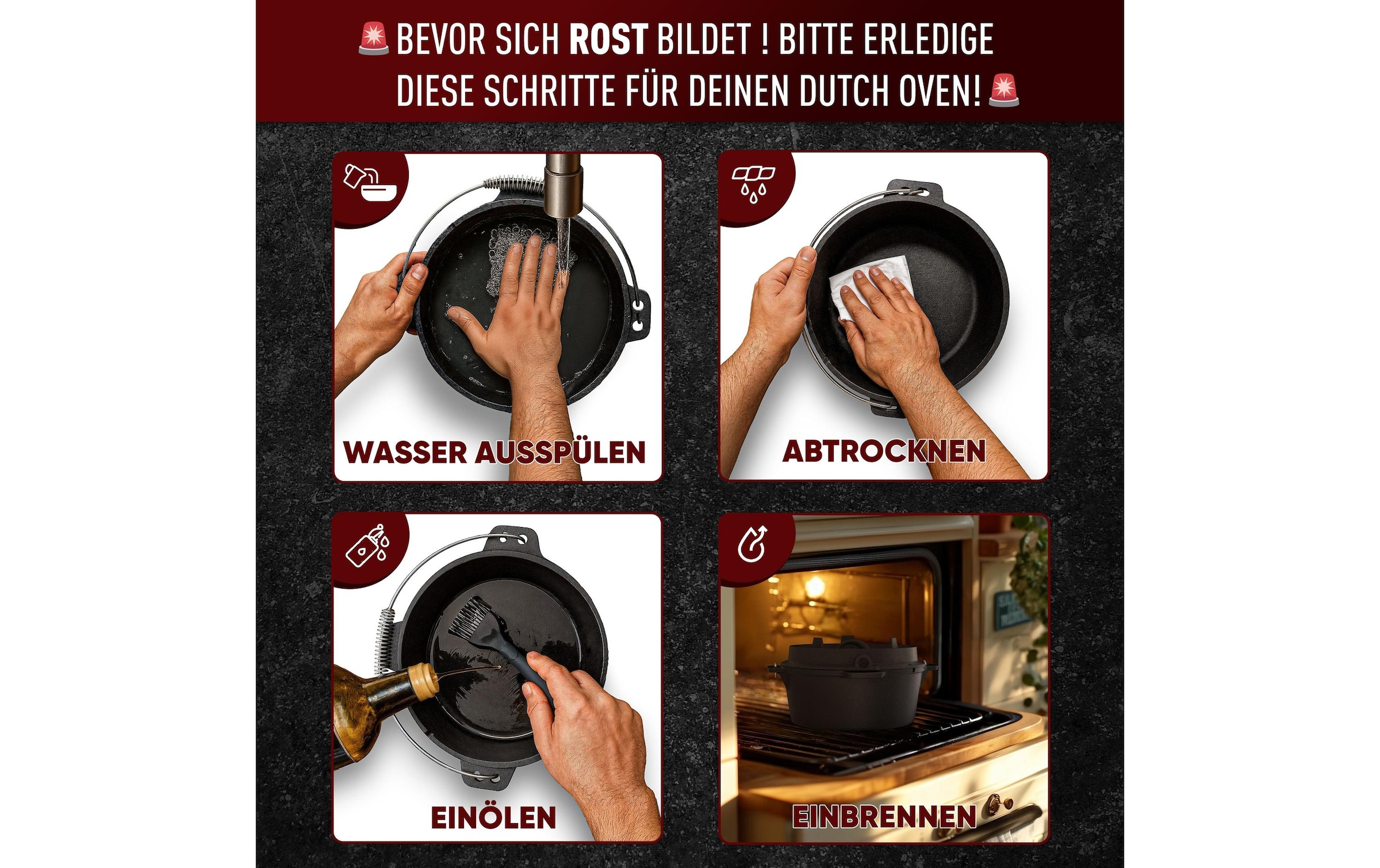 🚨 BEVOR SICH ROST BILDET ! BITTE ERLEDIGE DIESE SCHRITTE FÜR DEINEN DUTCH OVEN! 🚨

WASSER AUSSPÜLEN

ABTROCKNEN

EINÖLEN

EINBRENNEN