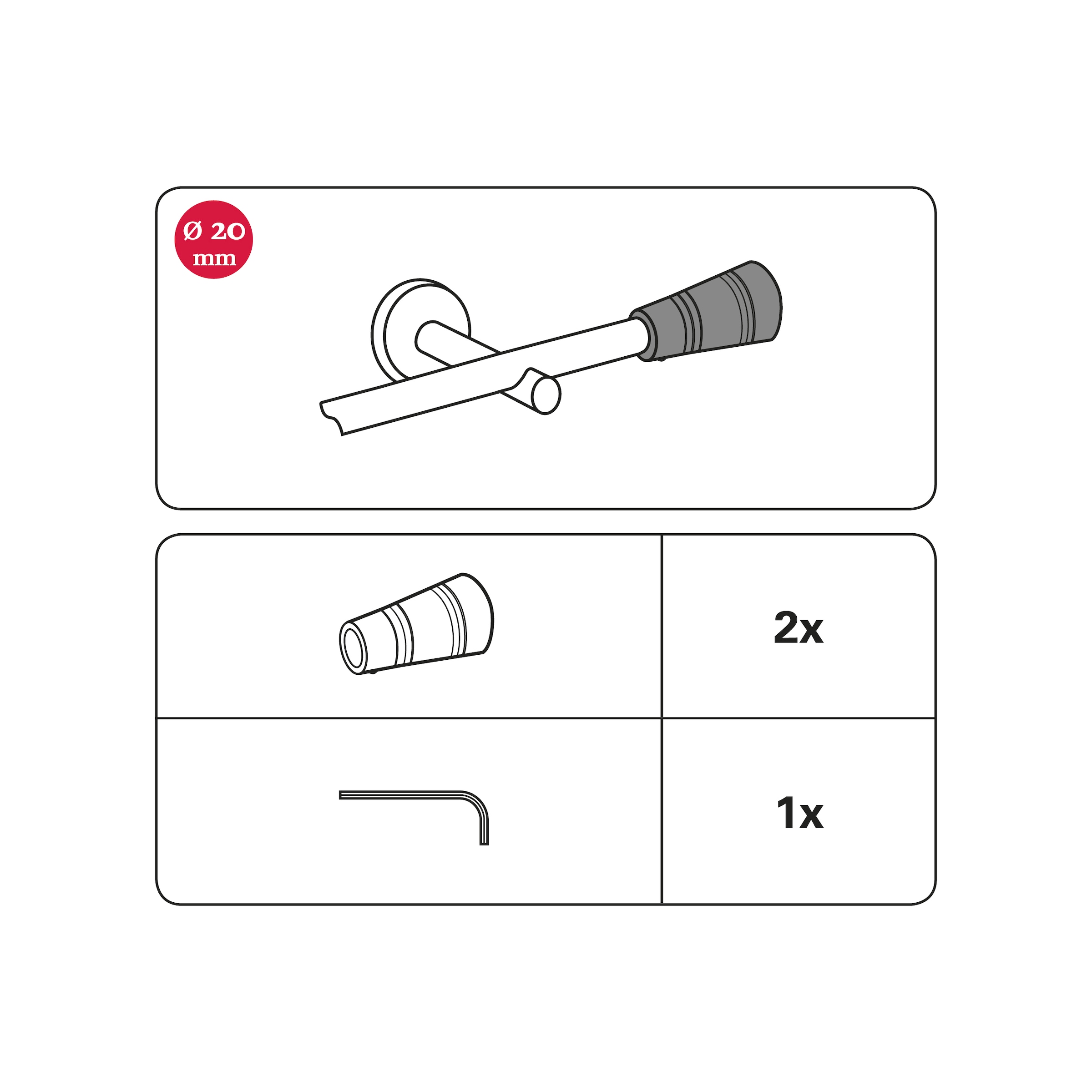 Ø 20 mm

2x

1x