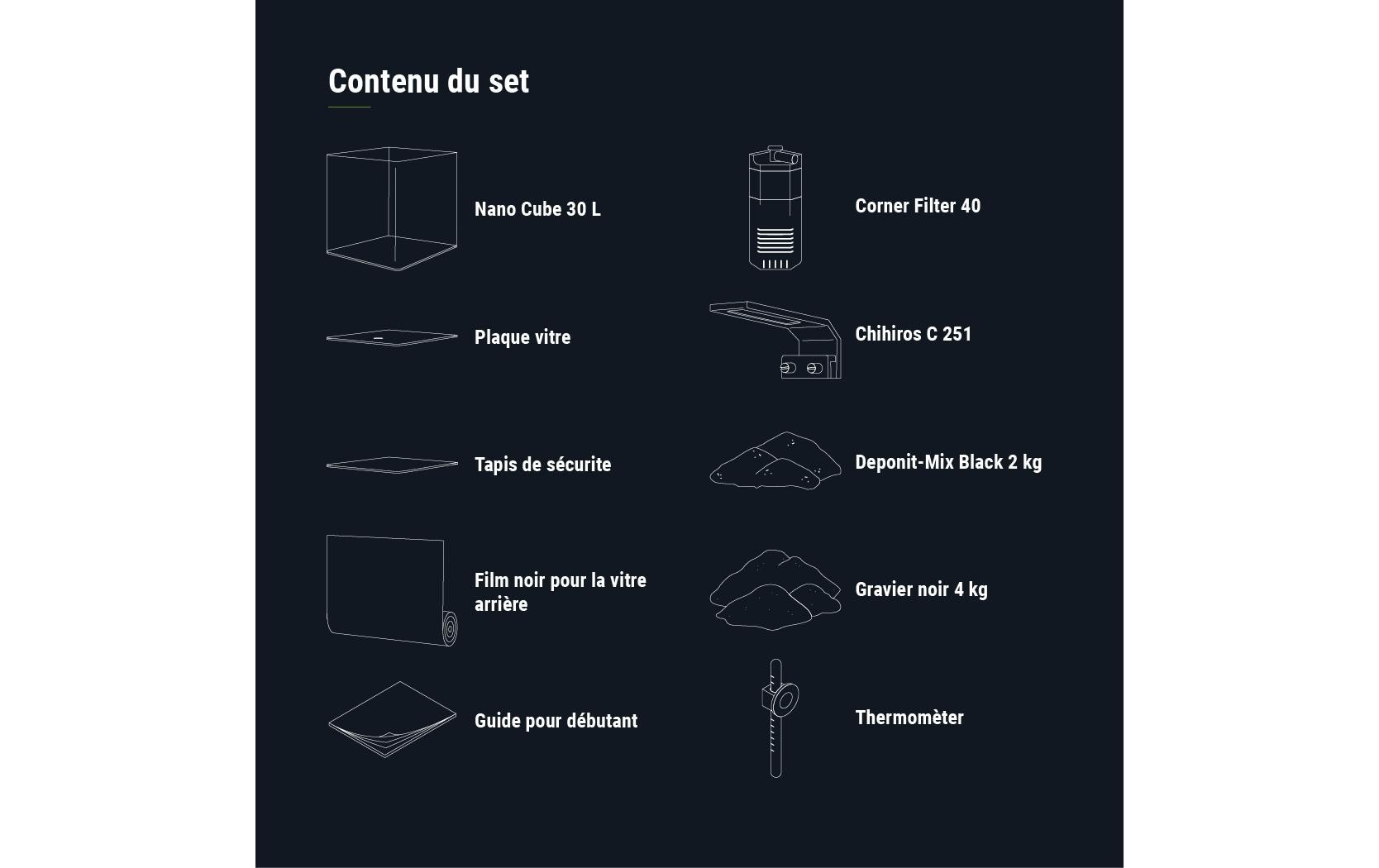 Contenu du set

Nano Cube 30 L

Plaque vitre

Tapis de sécurite

Film noir pour la vitre arrière

Guide pour débutant

Corner Filter 40

Chihiros C 251

Deponit-Mix Black 2 kg

Gravier noir 4 kg

Thermomèter