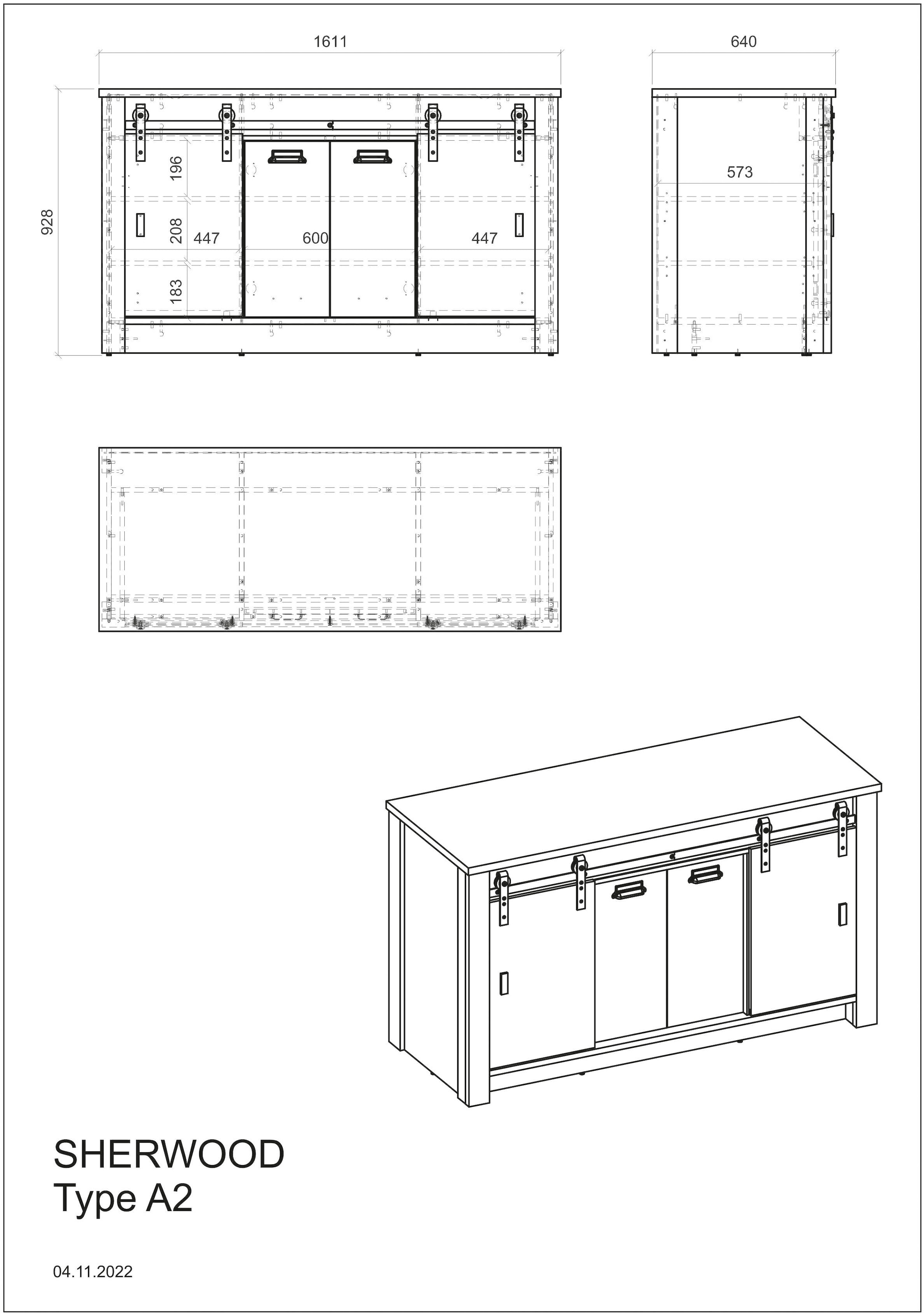 1611

640

928

196

208

183

447

600

447

573

SHERWOOD
Type A2

04.11.2022