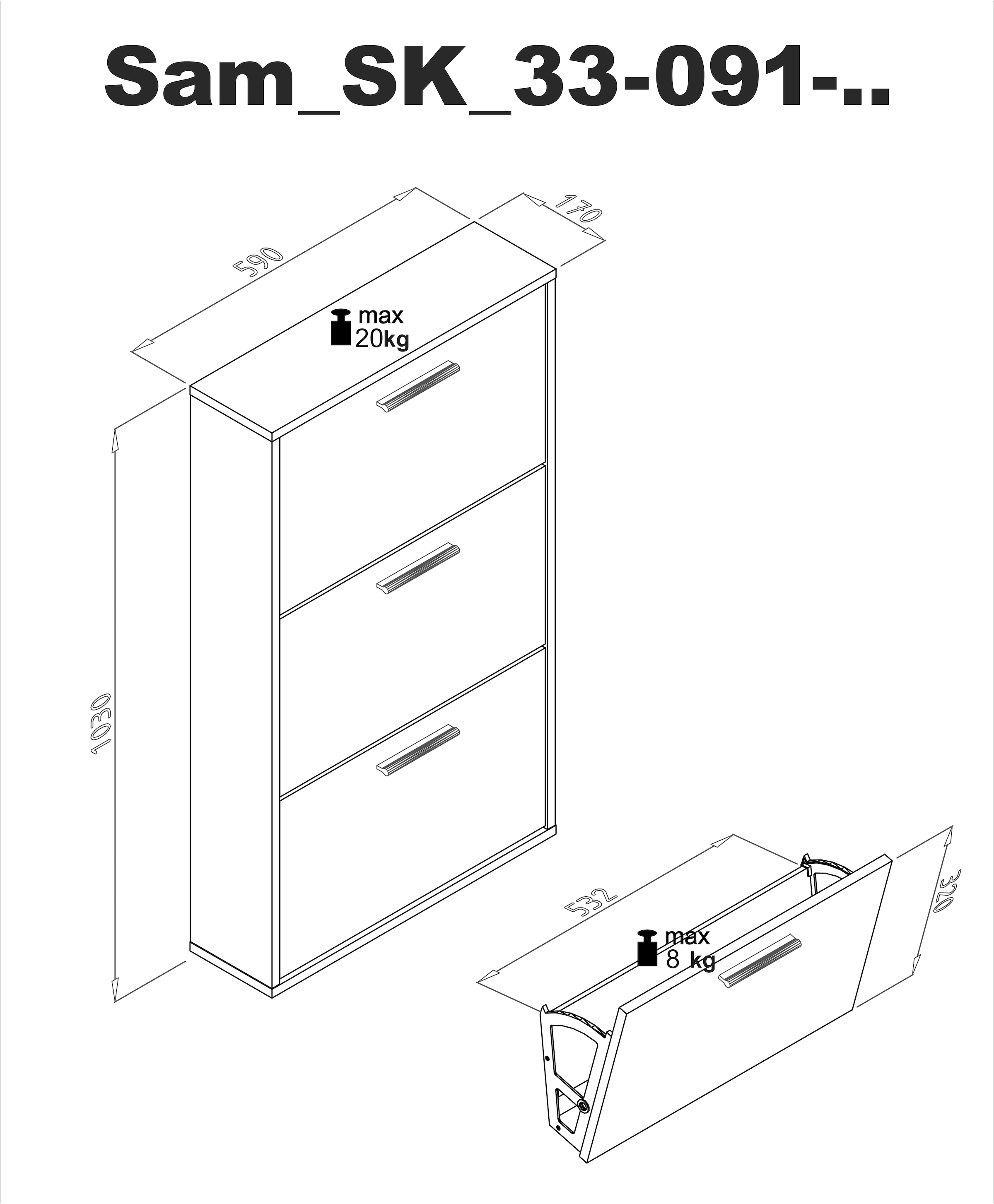 Sam_SK_33-091-..

590

170

max
20kg

1030

532

320

max
8 kg