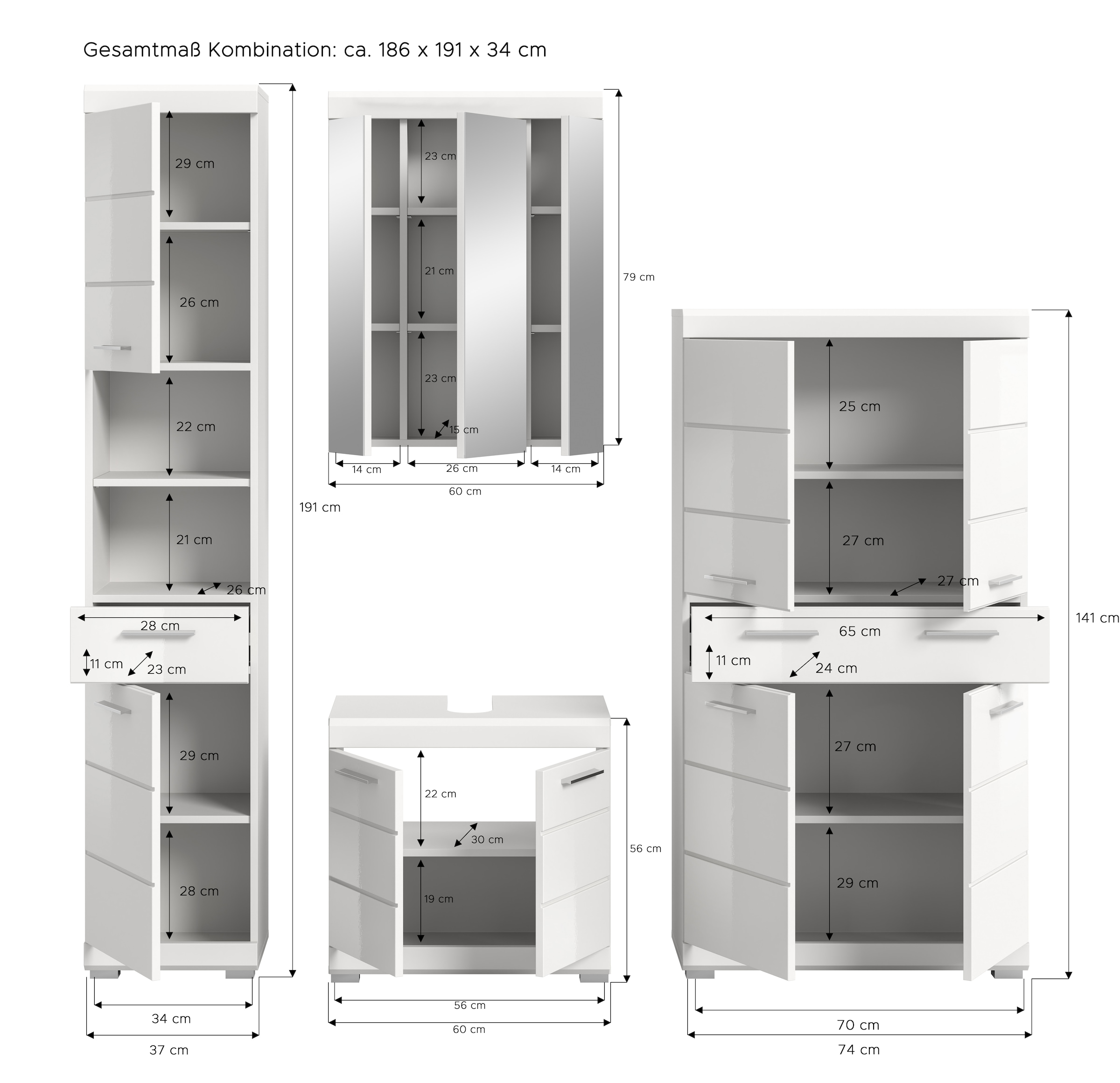 Gesamtmaß Kombination: ca. 186 x 191 x 34 cm

29 cm
26 cm
22 cm
21 cm
26 cm
28 cm
11 cm
23 cm
29 cm
28 cm
191 cm
34 cm
37 cm

23 cm
21 cm
23 cm
15 cm
79 cm
14 cm
26 cm
14 cm
60 cm

22 cm
30 cm
19 cm
56 cm
56 cm
60 cm

25 cm
27 cm
27 cm
65 cm
11 cm
24 cm
27 cm
29 cm
141 cm
70 cm
74 cm