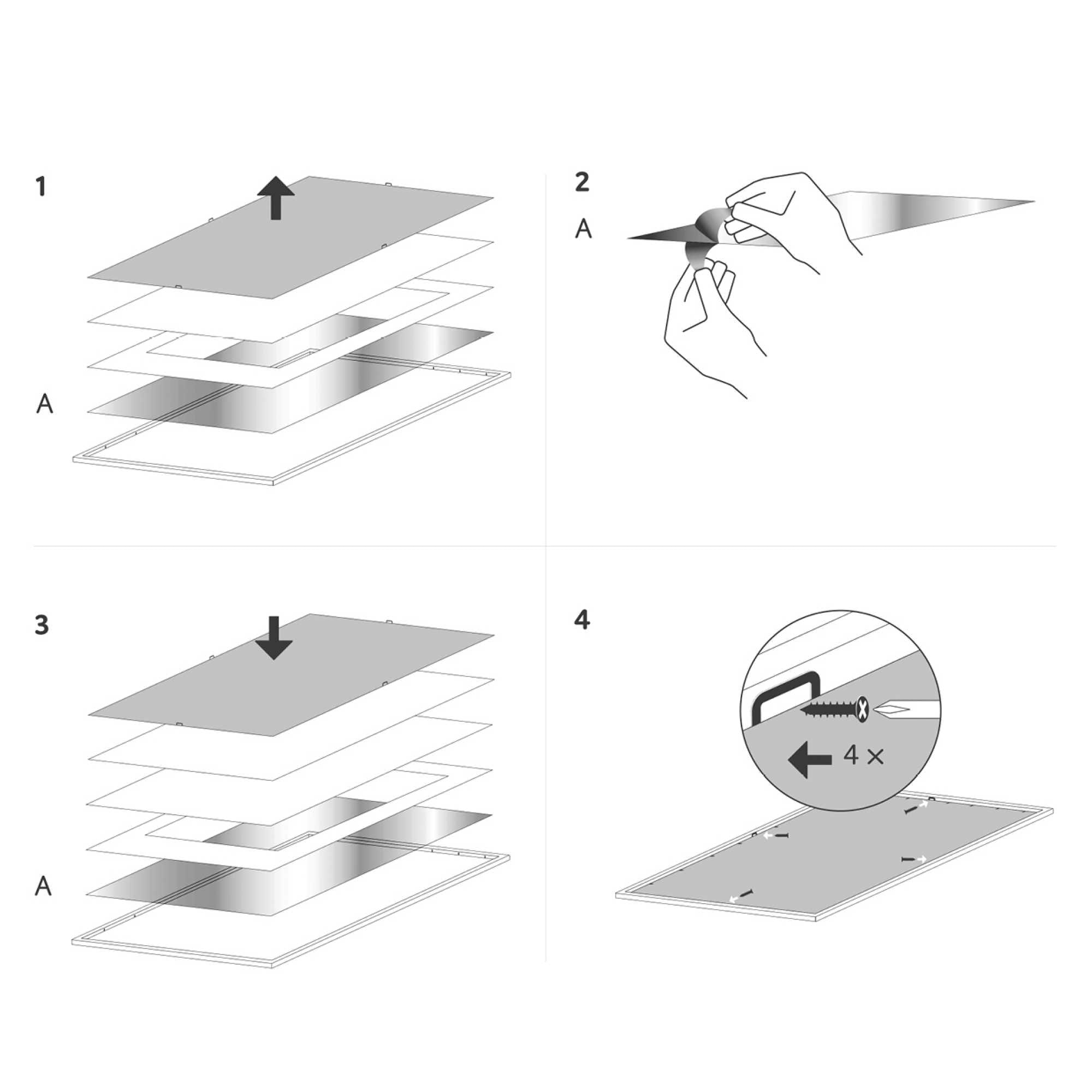 1

A

2

A

3

A

4

4 ×