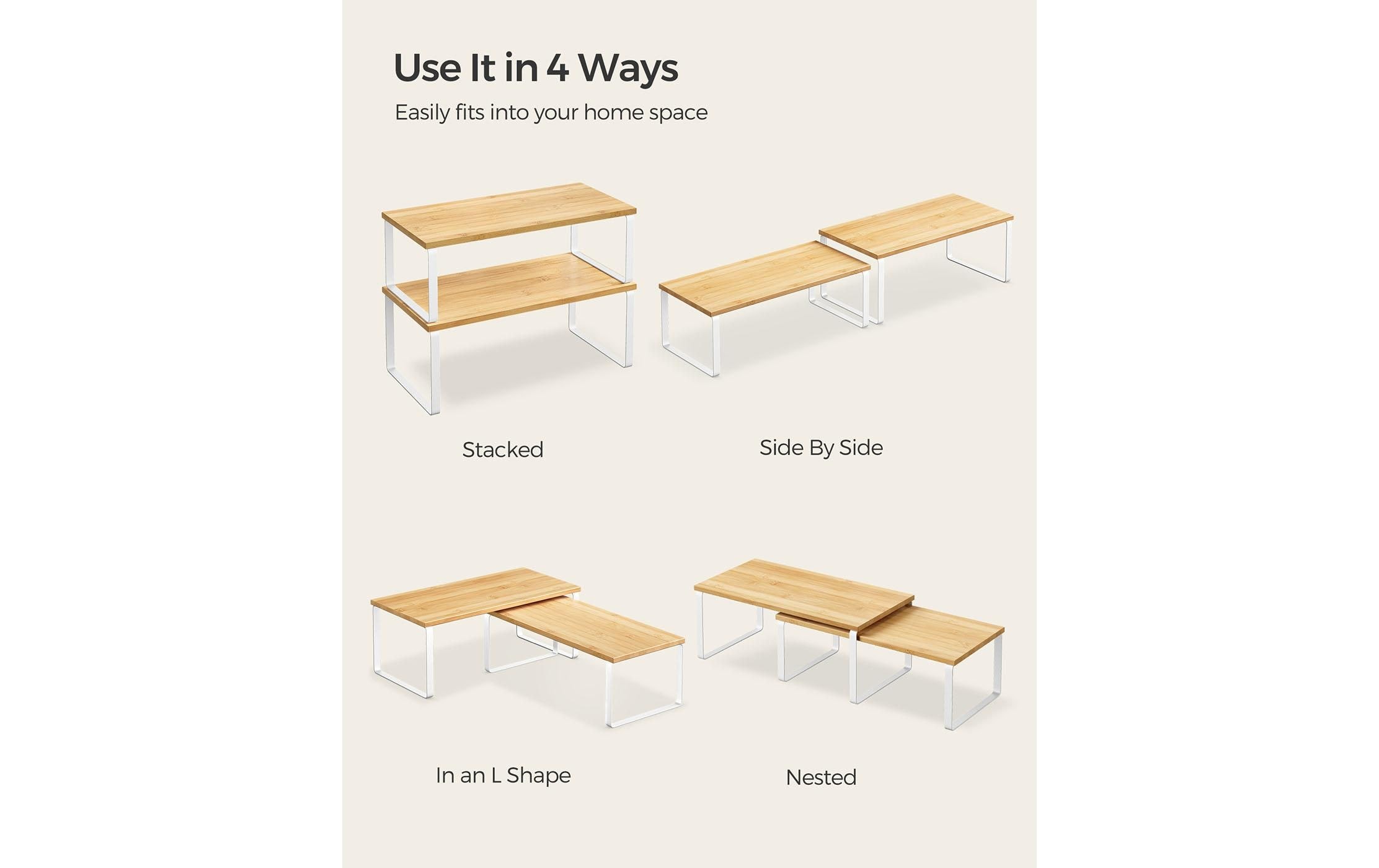 Use It in 4 Ways

Easily fits into your home space

Stacked

Side By Side

In an L Shape

Nested