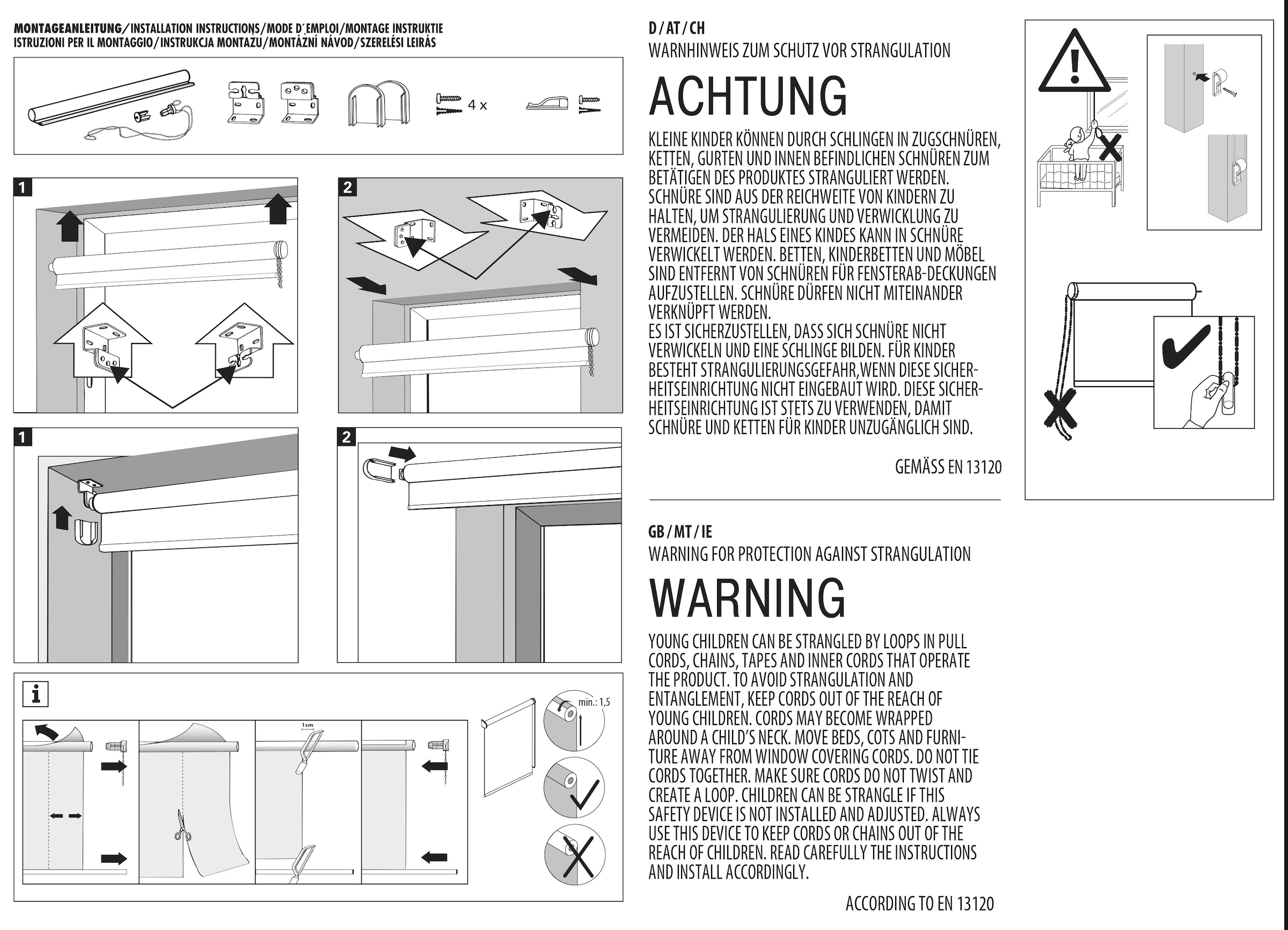 MONTAGEANLEITUNG/INSTALLATION INSTRUCTIONS/MODE D´EMPLOI/MONTAGE INSTRUKTIE
ISTRUZIONI PER IL MONTAGGIO/INSTRUKCJA MONTAZU/MONTÁZNÍ NÁVOD/SZERELÉSI LEIRÁS

4 x

1

2

1

2

i

1cm

min.: 1,5

D / AT / CH
WARNHINWEIS ZUM SCHUTZ VOR STRANGULATION

ACHTUNG

KLEINE KINDER KÖNNEN DURCH SCHLINGEN IN ZUGSCHNÜREN, KETTEN, GURTEN UND INNEN BEFINDLICHEN SCHNÜREN ZUM BETÄTIGEN DES PRODUKTES STRANGULIERT WERDEN. SCHNÜRE SIND AUS DER REICHWEITE VON KINDERN ZU HALTEN, UM STRANGULIERUNG UND VERWICKLUNG ZU VERMEIDEN. DER HALS EINES KINDES KANN IN SCHNÜRE VERWICKELT WERDEN. BETTEN, KINDERBETTEN UND MÖBEL SIND ENTFERNT VON SCHNÜREN FÜR FENSTERAB-DECKUNGEN AUFZUSTELLEN. SCHNÜRE DÜRFEN NICHT MITEINANDER VERKNÜPFT WERDEN.
ES IST SICHERZUSTELLEN, DASS SICH SCHNÜRE NICHT VERWICKELN UND EINE SCHLINGE BILDEN. FÜR KINDER BESTEHT STRANGULIERUNGSGEFAHR,WENN DIESE SICHERHEITSEINRICHTUNG NICHT EINGEBAUT WIRD. DIESE SICHERHEITSEINRICHTUNG IST STETS ZU VERWENDEN, DAMIT SCHNÜRE UND KETTEN FÜR KINDER UNZUGÄNGLICH SIND.

GEMÄSS EN 13120

GB / MT / IE
WARNING FOR PROTECTION AGAINST STRANGULATION

WARNING

YOUNG CHILDREN CAN BE STRANGLED BY LOOPS IN PULL CORDS, CHAINS, TAPES AND INNER CORDS THAT OPERATE THE PRODUCT. TO AVOID STRANGULATION AND ENTANGLEMENT, KEEP CORDS OUT OF THE REACH OF YOUNG CHILDREN. CORDS MAY BECOME WRAPPED AROUND A CHILD'S NECK. MOVE BEDS, COTS AND FURNITURE AWAY FROM WINDOW COVERING CORDS. DO NOT TIE CORDS TOGETHER. MAKE SURE CORDS DO NOT TWIST AND CREATE A LOOP. CHILDREN CAN BE STRANGLE IF THIS SAFETY DEVICE IS NOT INSTALLED AND ADJUSTED. ALWAYS USE THIS DEVICE TO KEEP CORDS OR CHAINS OUT OF THE REACH OF CHILDREN. READ CAREFULLY THE INSTRUCTIONS AND INSTALL ACCORDINGLY.

ACCORDING TO EN 13120