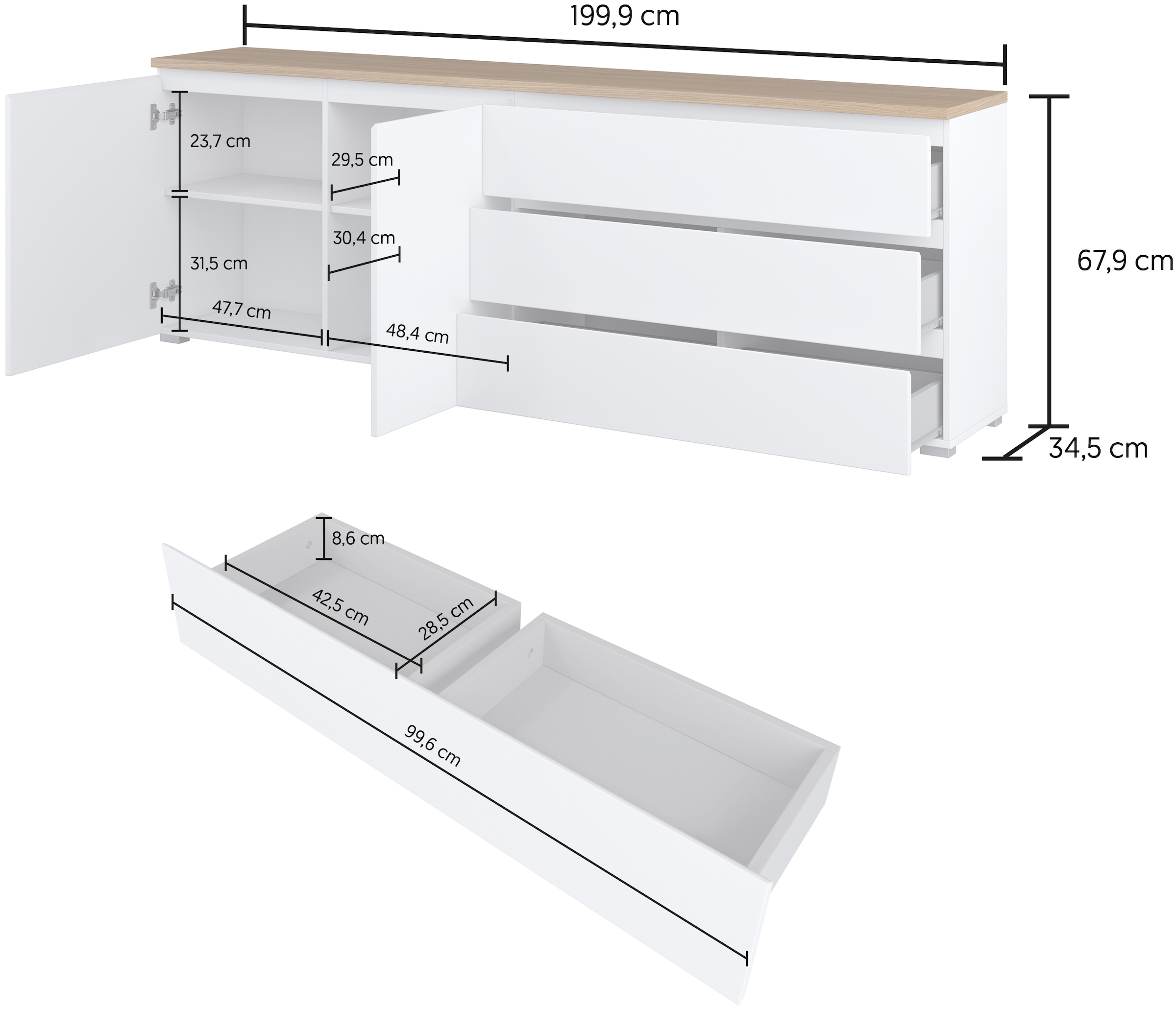 199,9 cm

23,7 cm

29,5 cm

30,4 cm

31,5 cm

47,7 cm

48,4 cm

67,9 cm

34,5 cm

8,6 cm

42,5 cm

28,5 cm

99,6 cm