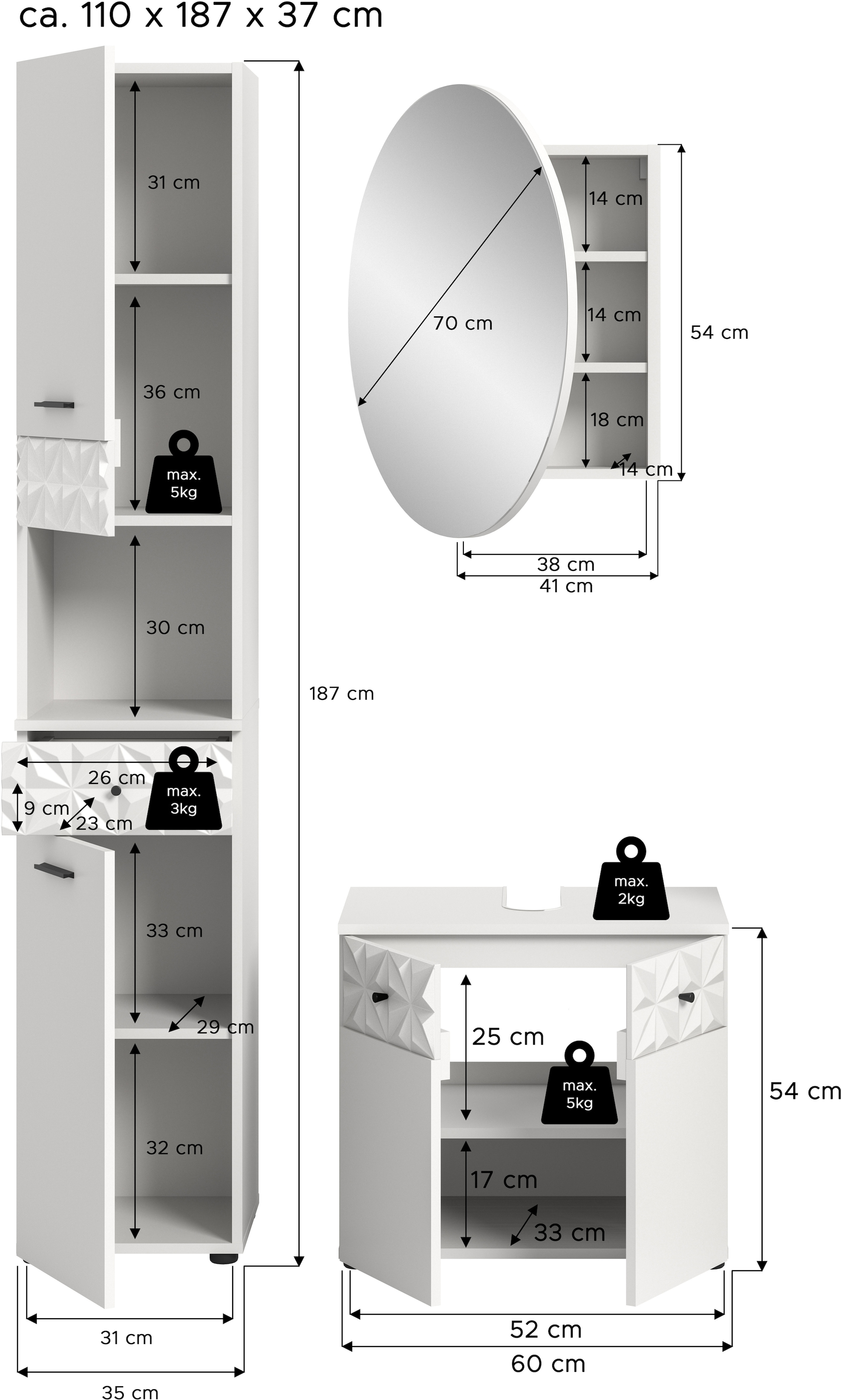 ca. 110 x 187 x 37 cm

31 cm

36 cm

max. 5kg

30 cm

26 cm

max. 3kg

9 cm

23 cm

33 cm

29 cm

32 cm

31 cm

35 cm

187 cm

70 cm

14 cm

14 cm

18 cm

14 cm

54 cm

38 cm

41 cm

max. 2kg

25 cm

max. 5kg

17 cm

33 cm

54 cm

52 cm

60 cm