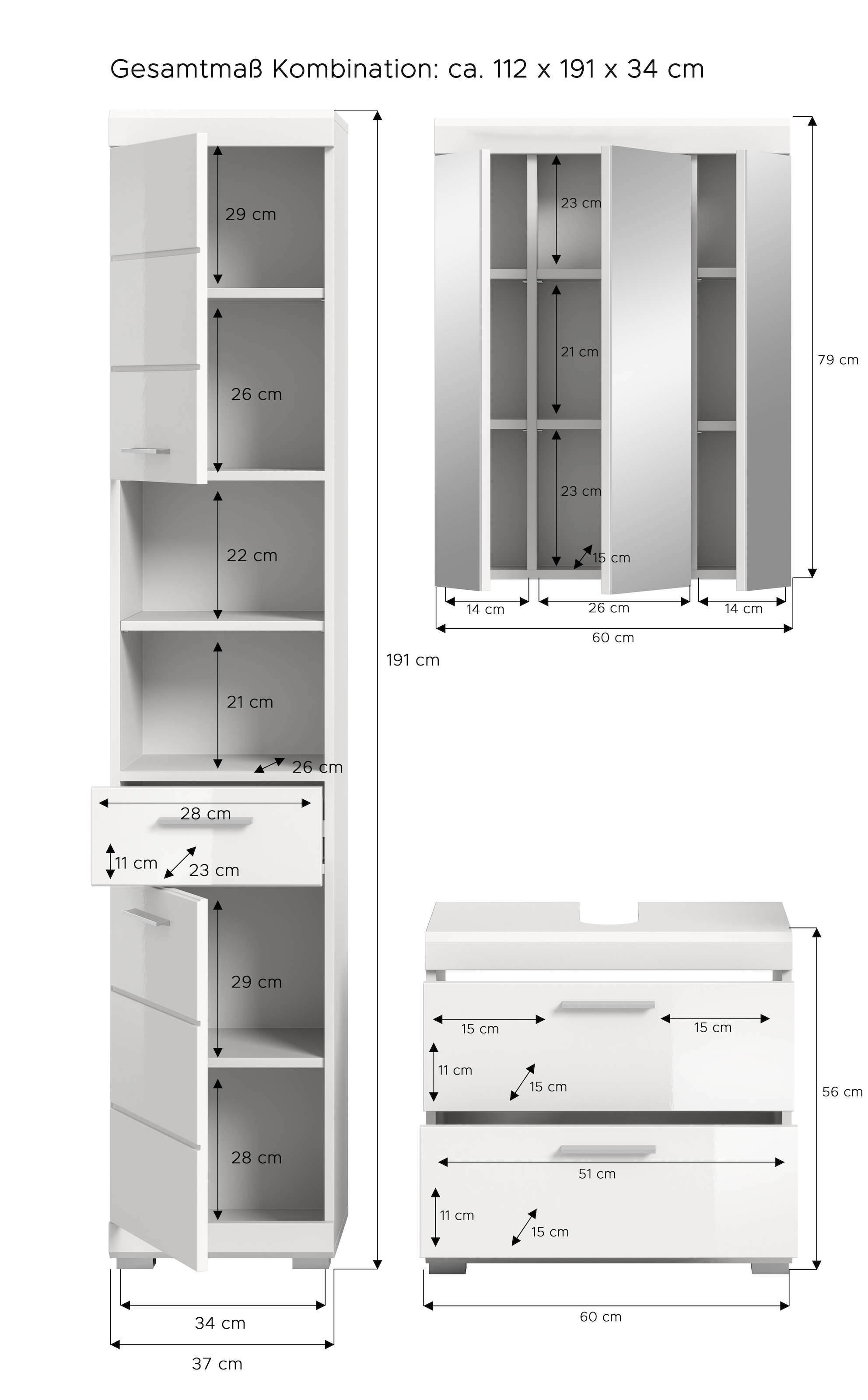 Gesamtmaß Kombination: ca. 112 x 191 x 34 cm

29 cm
26 cm
22 cm
21 cm
26 cm
28 cm
11 cm
23 cm
29 cm
28 cm
191 cm
34 cm
37 cm

23 cm
21 cm
23 cm
15 cm
79 cm
14 cm
26 cm
14 cm
60 cm

15 cm
15 cm
11 cm
15 cm
51 cm
11 cm
15 cm
56 cm
60 cm