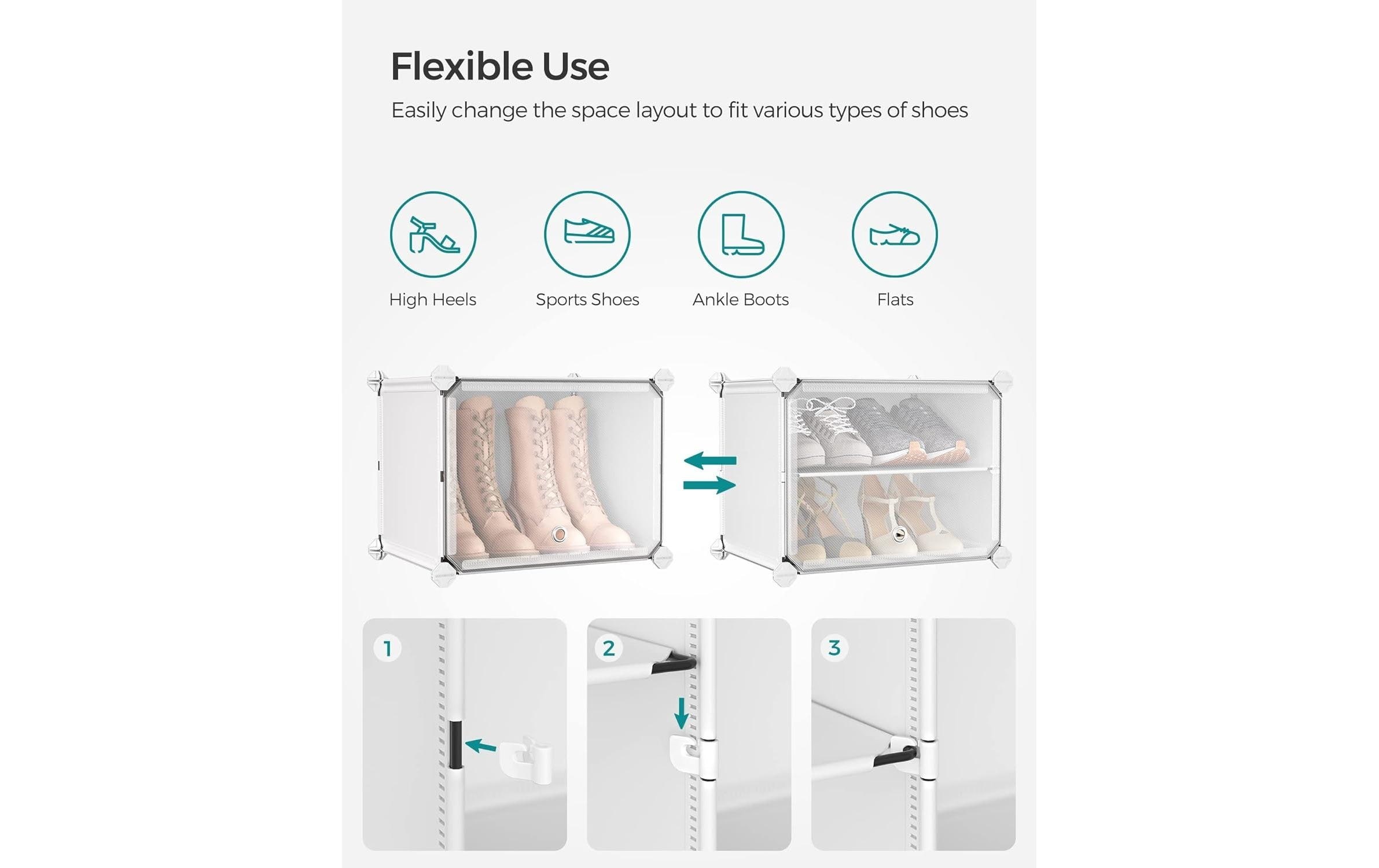 Flexible Use

Easily change the space layout to fit various types of shoes

High Heels

Sports Shoes

Ankle Boots

Flats

1

2

3