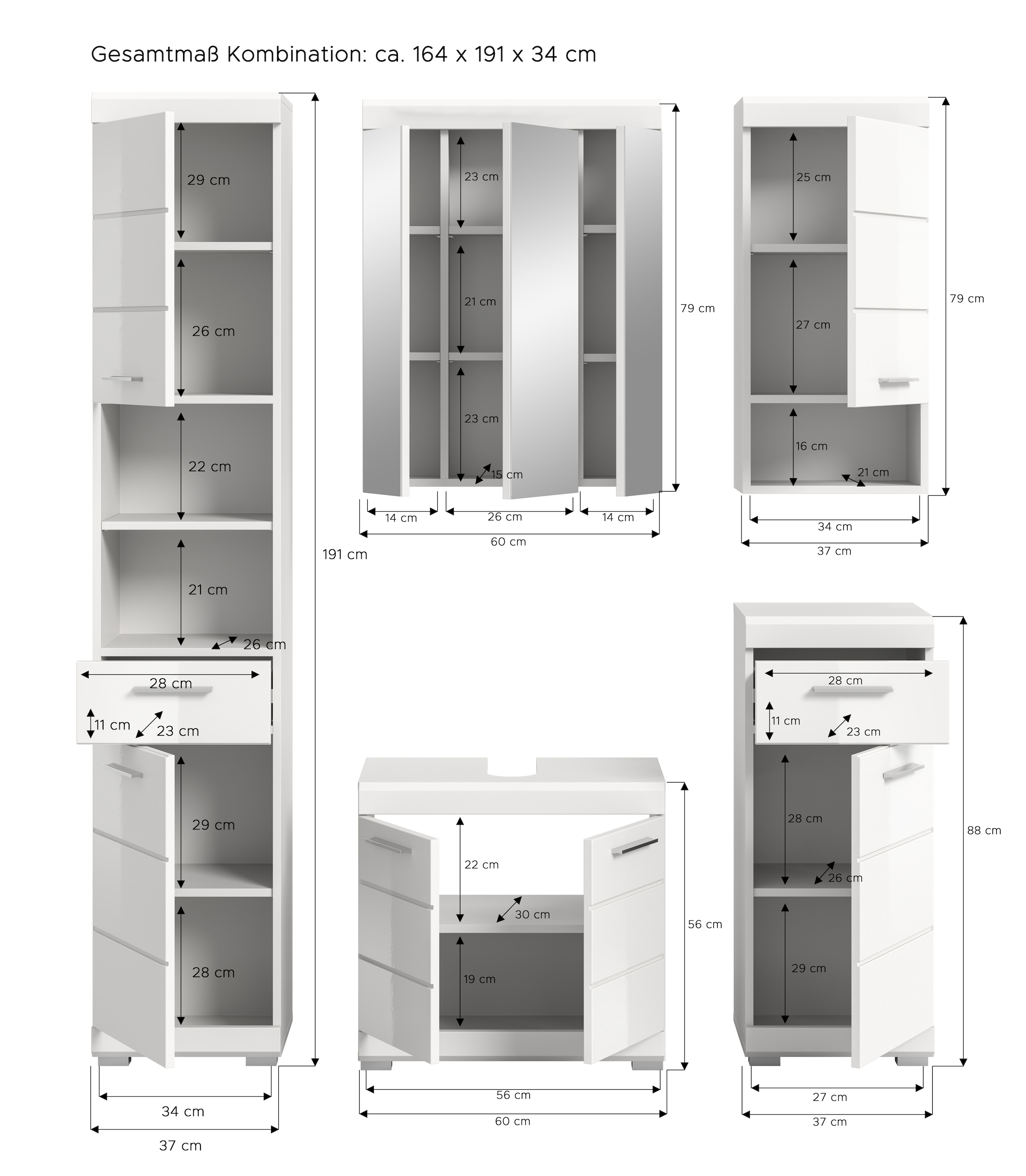 Gesamtmaß Kombination: ca. 164 x 191 x 34 cm

29 cm
26 cm
22 cm
21 cm
26 cm
28 cm
11 cm
23 cm
29 cm
28 cm
191 cm
34 cm
37 cm

23 cm
21 cm
23 cm
15 cm
79 cm
14 cm
26 cm
14 cm
60 cm

25 cm
27 cm
16 cm
21 cm
79 cm
34 cm
37 cm

22 cm
30 cm
19 cm
56 cm
56 cm
60 cm

28 cm
11 cm
23 cm
28 cm
26 cm
29 cm
88 cm
27 cm
37 cm