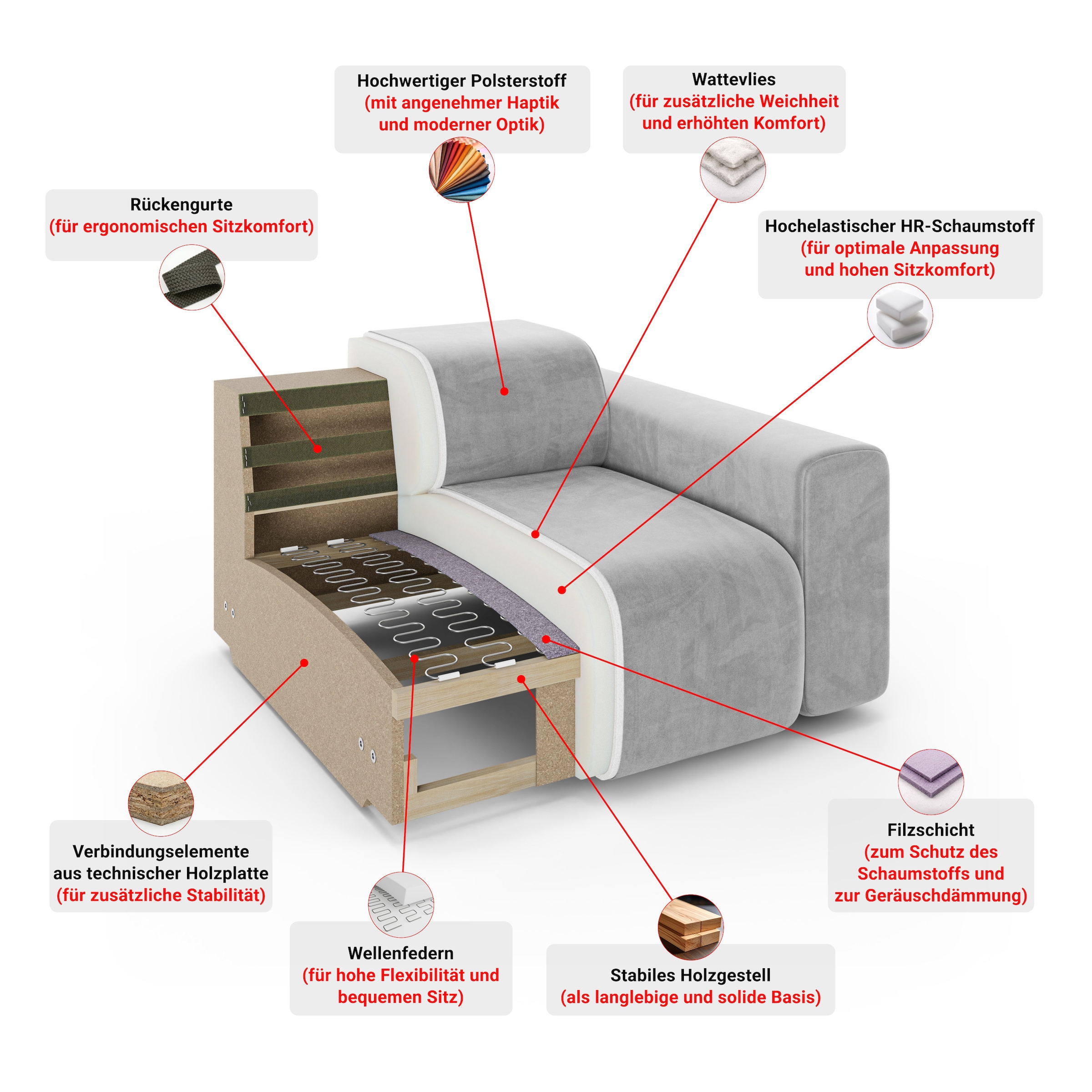 Hochwertiger Polsterstoff
(mit angenehmer Haptik und moderner Optik)

Wattevlies
(für zusätzliche Weichheit und erhöhten Komfort)

Rückengurte
(für ergonomischen Sitzkomfort)

Hochelastischer HR-Schaumstoff
(für optimale Anpassung und hohen Sitzkomfort)

Verbindungselemente aus technischer Holzplatte
(für zusätzliche Stabilität)

Wellenfedern
(für hohe Flexibilität und bequemen Sitz)

Stabiles Holzgestell
(als langlebige und solide Basis)

Filzschicht
(zum Schutz des Schaumstoffs und zur Geräuschdämmung)