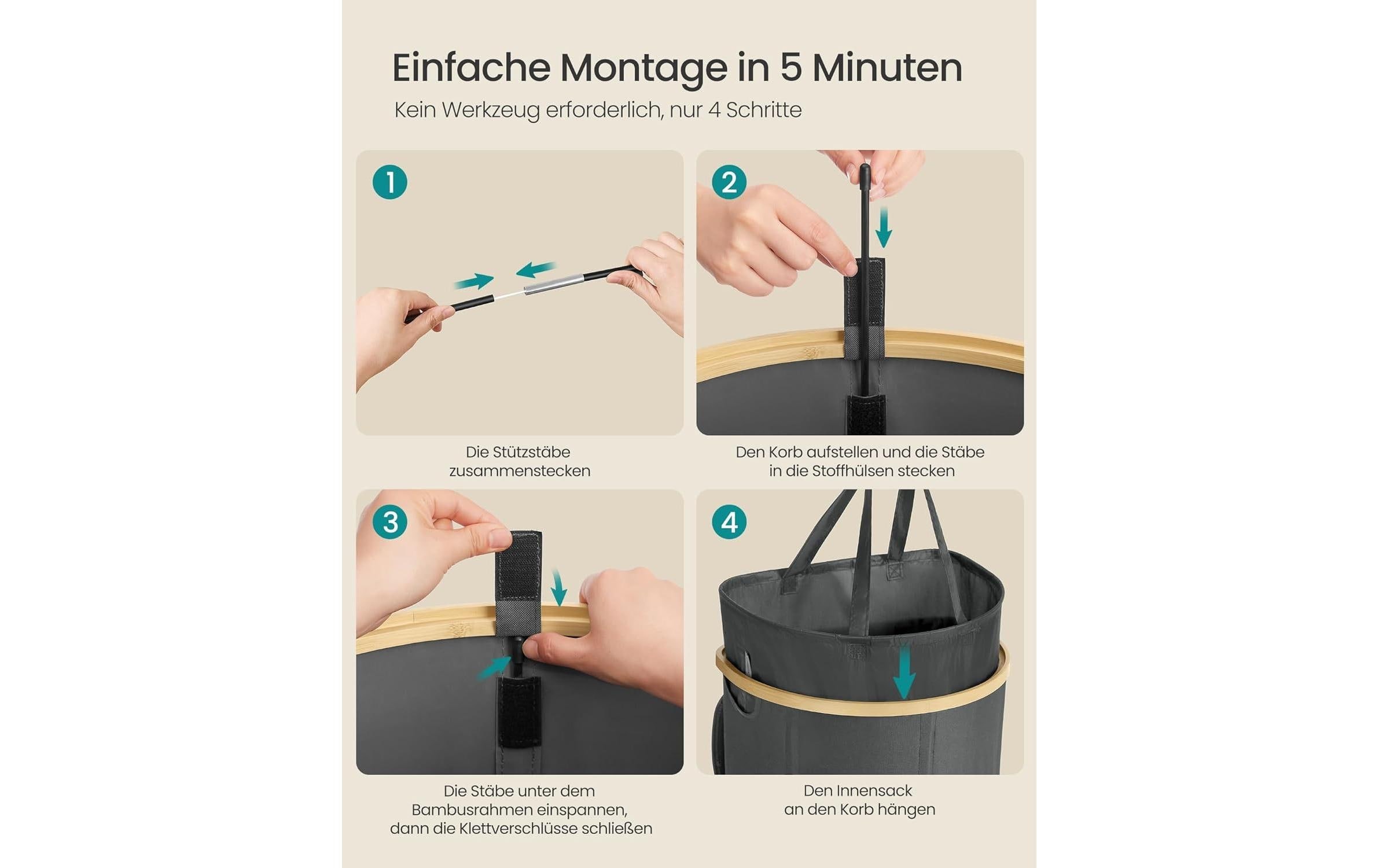 Einfache Montage in 5 Minuten

Kein Werkzeug erforderlich, nur 4 Schritte

1

Die Stützstäbe zusammenstecken

2

Den Korb aufstellen und die Stäbe in die Stoffhülsen stecken

3

Die Stäbe unter dem Bambusrahmen einspannen, dann die Klettverschlüsse schließen

4

Den Innensack an den Korb hängen