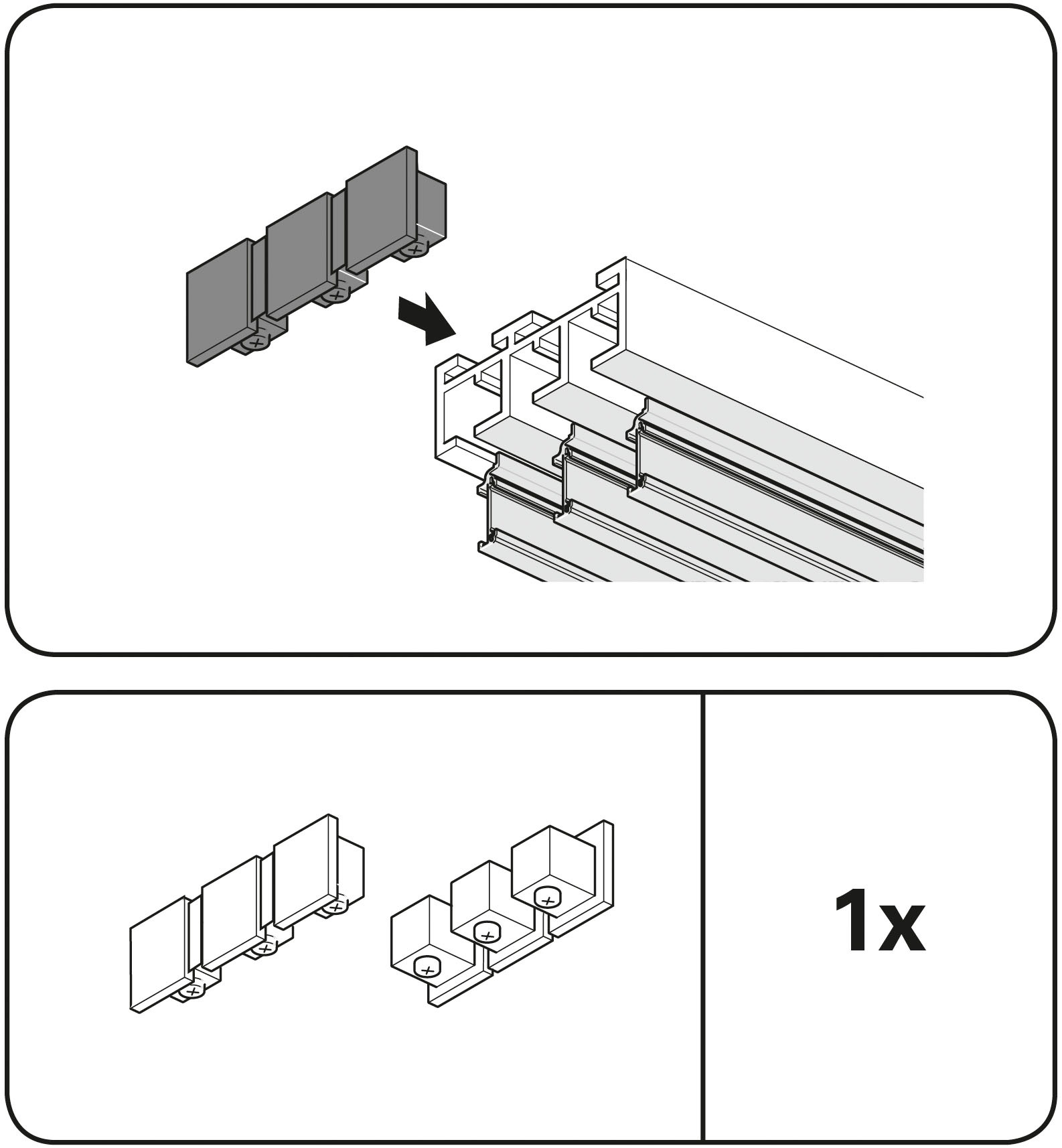 1x