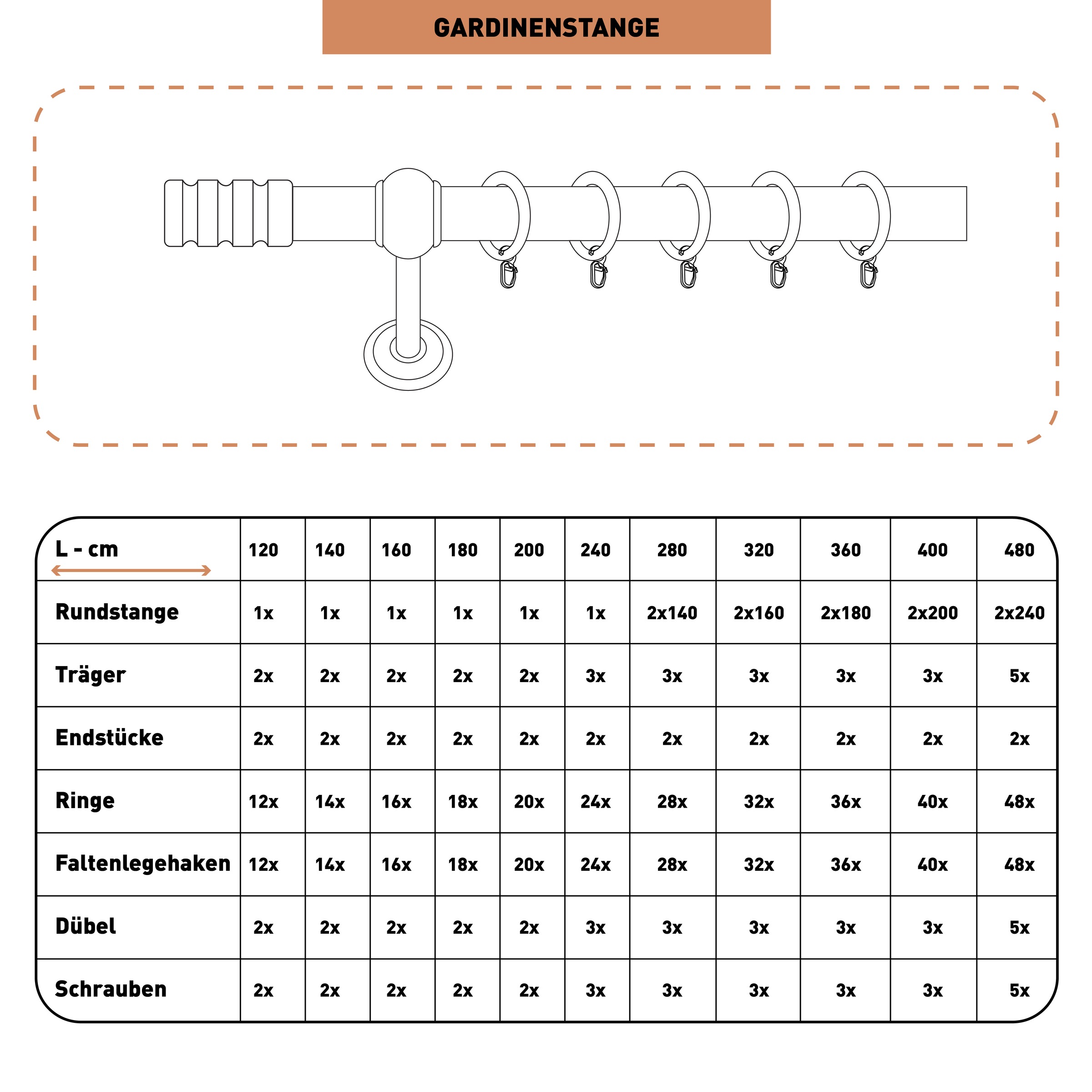 GARDINENSTANGE

| L - cm | 120 | 140 | 160 | 180 | 200 | 240 | 280 | 320 | 360 | 400 | 480 |
|---|---|---|---|---|---|---|---|---|---|---|---|
| Rundstange | 1x | 1x | 1x | 1x | 1x | 1x | 2x140 | 2x160 | 2x180 | 2x200 | 2x240 |
| Träger | 2x | 2x | 2x | 2x | 2x | 3x | 3x | 3x | 3x | 3x | 5x |
| Endstücke | 2x | 2x | 2x | 2x | 2x | 2x | 2x | 2x | 2x | 2x | 2x |
| Ringe | 12x | 14x | 16x | 18x | 20x | 24x | 28x | 32x | 36x | 40x | 48x |
| Faltenlegehaken | 12x | 14x | 16x | 18x | 20x | 24x | 28x | 32x | 36x | 40x | 48x |
| Dübel | 2x | 2x | 2x | 2x | 2x | 3x | 3x | 3x | 3x | 3x | 5x |
| Schrauben | 2x | 2x | 2x | 2x | 2x | 3x | 3x | 3x | 3x | 3x | 5x |