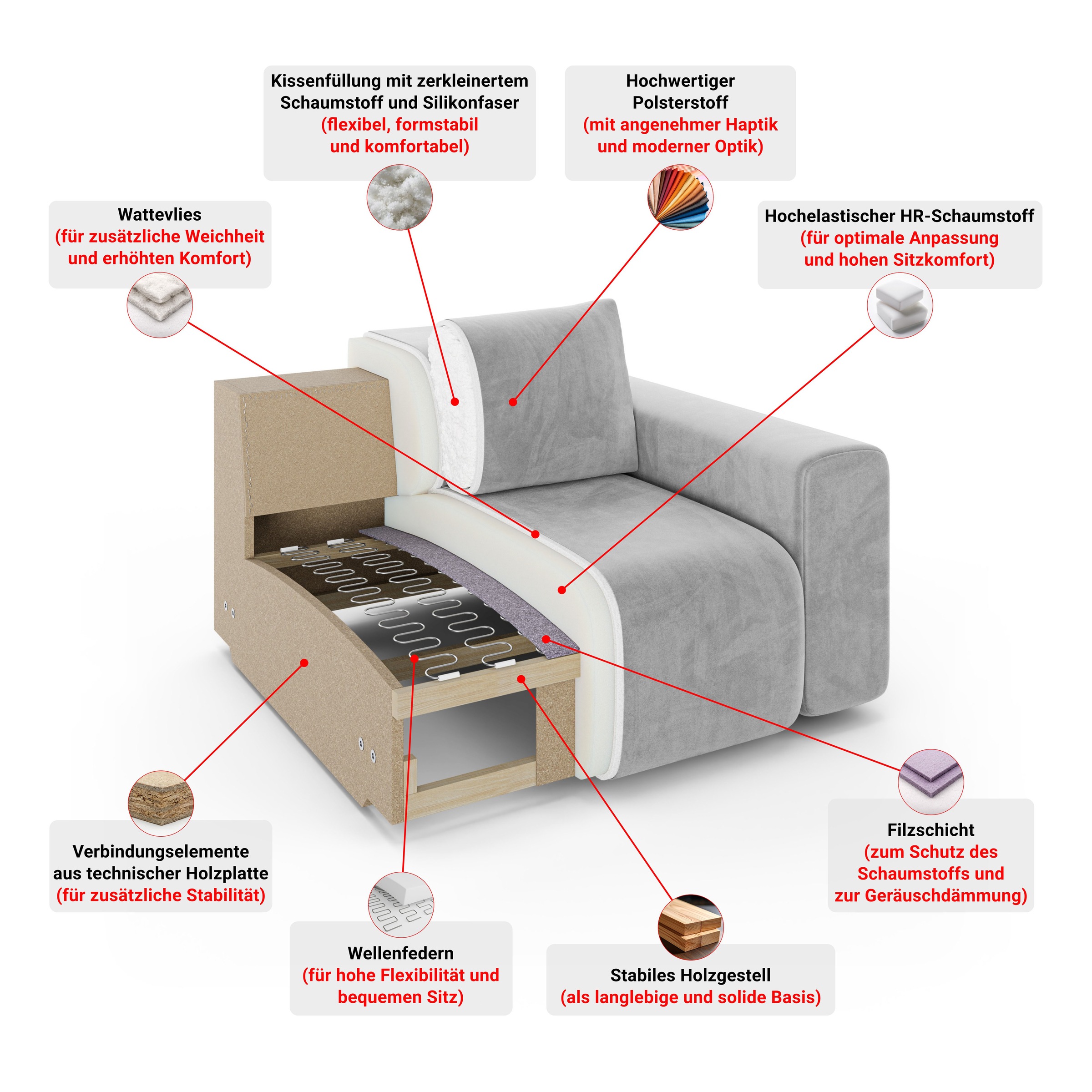 Kissenfüllung mit zerkleinertem Schaumstoff und Silikonfaser
(flexibel, formstabil und komfortabel)

Hochwertiger Polsterstoff
(mit angenehmer Haptik und moderner Optik)

Wattevlies
(für zusätzliche Weichheit und erhöhten Komfort)

Hochelastischer HR-Schaumstoff
(für optimale Anpassung und hohen Sitzkomfort)

Verbindungselemente aus technischer Holzplatte
(für zusätzliche Stabilität)

Wellenfedern
(für hohe Flexibilität und bequemen Sitz)

Stabiles Holzgestell
(als langlebige und solide Basis)

Filzschicht
(zum Schutz des Schaumstoffs und zur Geräuschdämmung)