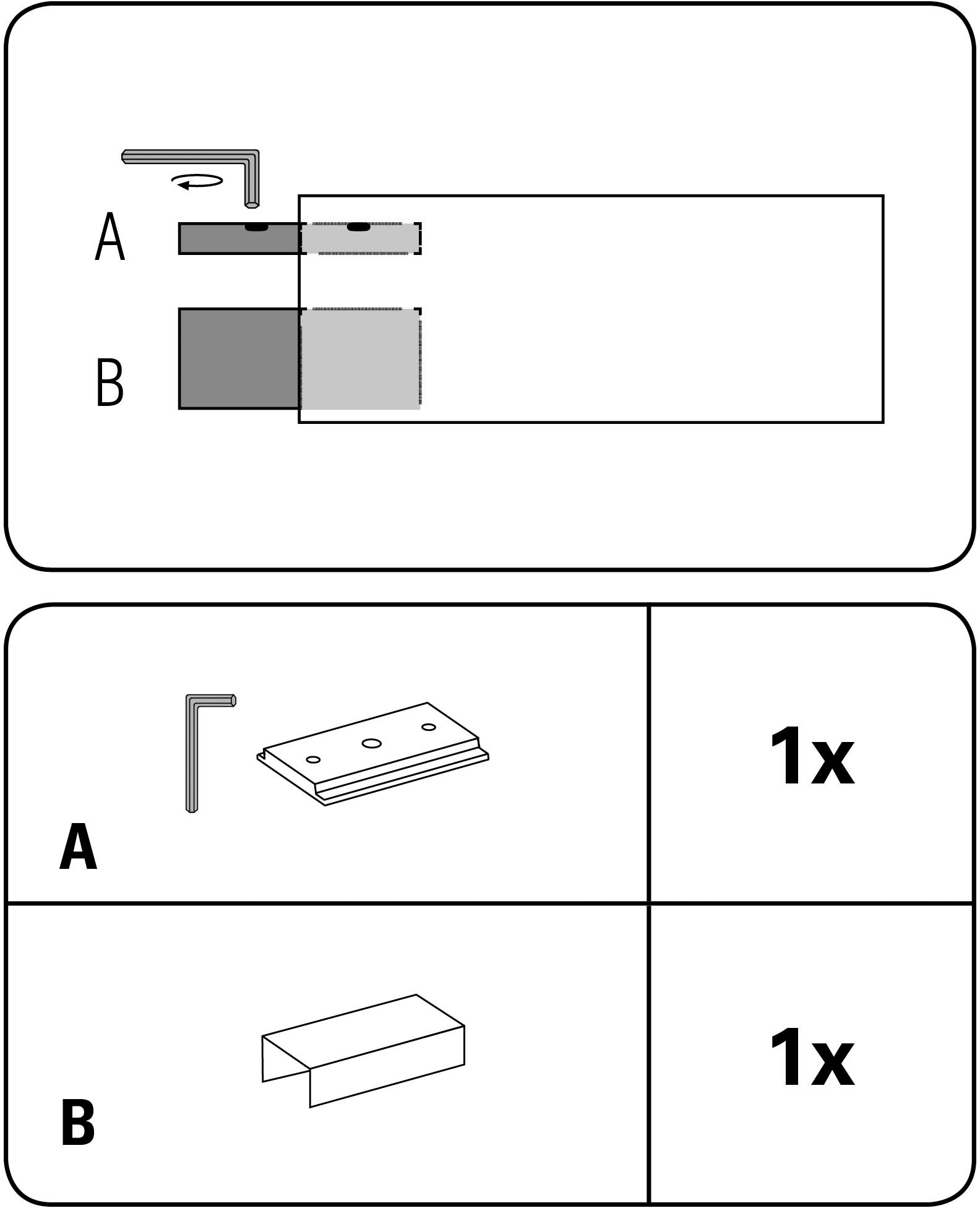 A

B

| A | 1x |
|---|---|
| B | 1x |