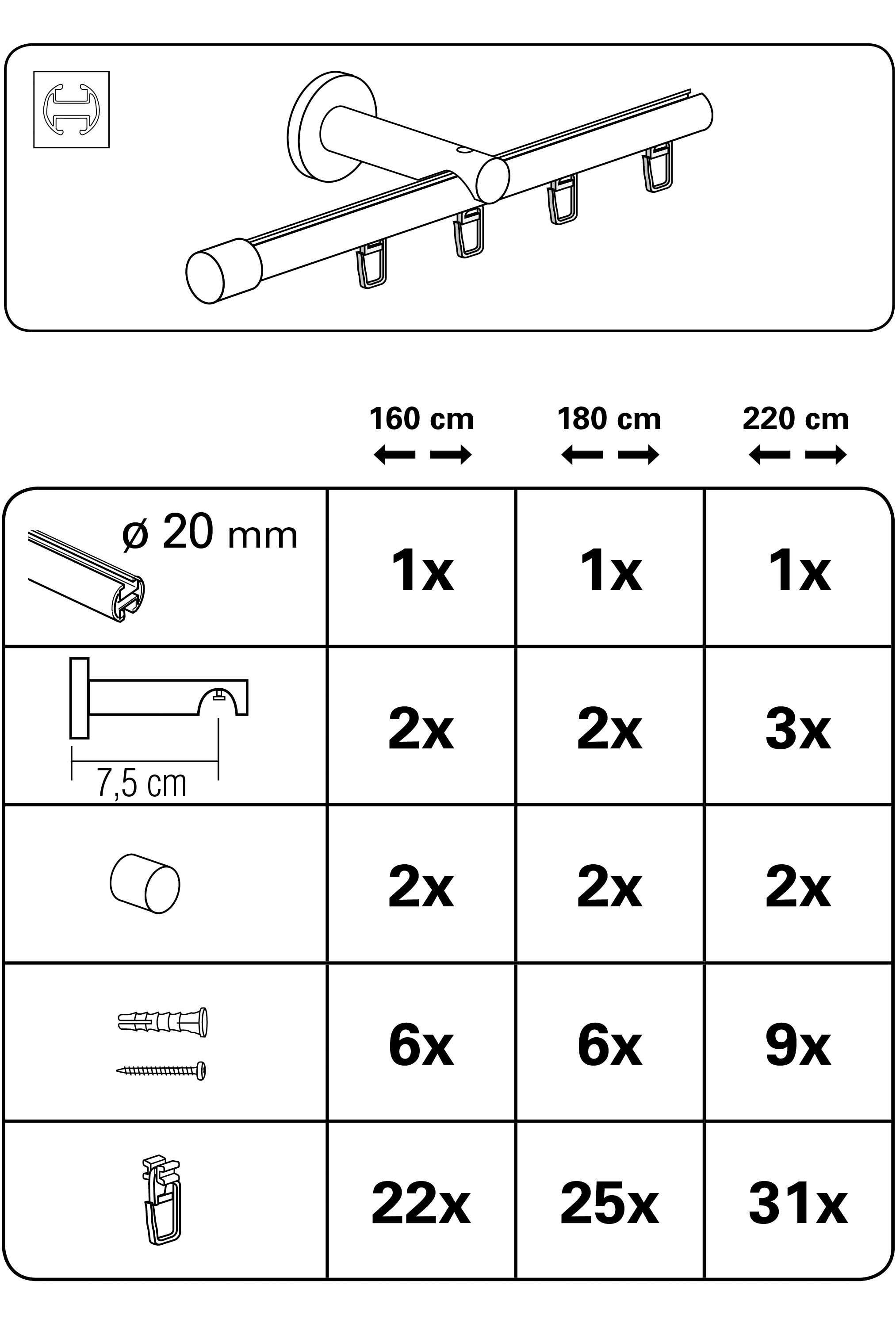 | | 160 cm | 180 cm | 220 cm |
|---|---|---|---|
| ø 20 mm | 1x | 1x | 1x |
| 7,5 cm | 2x | 2x | 3x |
| | 2x | 2x | 2x |
| | 6x | 6x | 9x |
| | 22x | 25x | 31x |