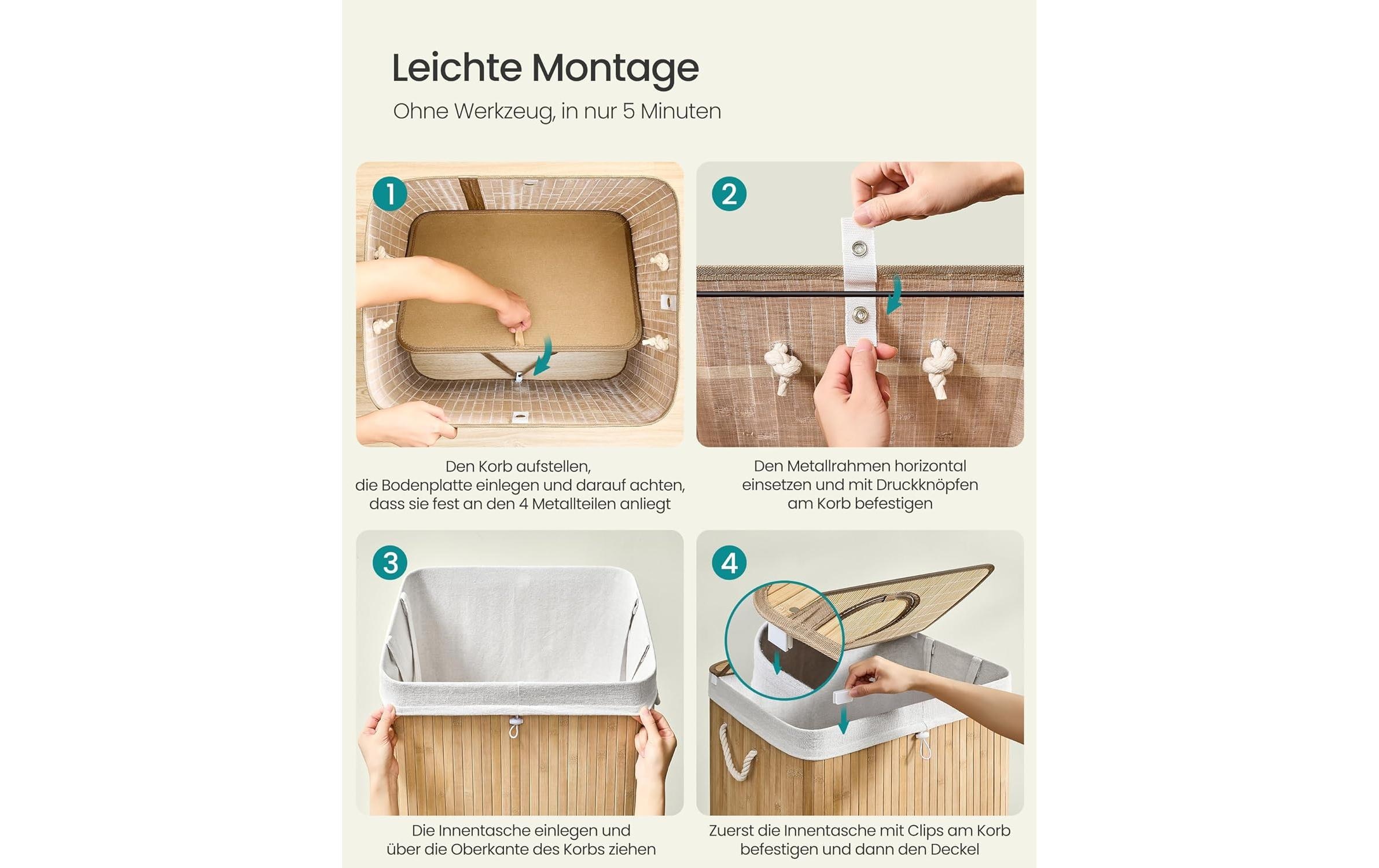 Leichte Montage

Ohne Werkzeug, in nur 5 Minuten

1

Den Korb aufstellen, die Bodenplatte einlegen und darauf achten, dass sie fest an den 4 Metallteilen anliegt

2

Den Metallrahmen horizontal einsetzen und mit Druckknöpfen am Korb befestigen

3

Die Innentasche einlegen und über die Oberkante des Korbs ziehen

4

Zuerst die Innentasche mit Clips am Korb befestigen und dann den Deckel