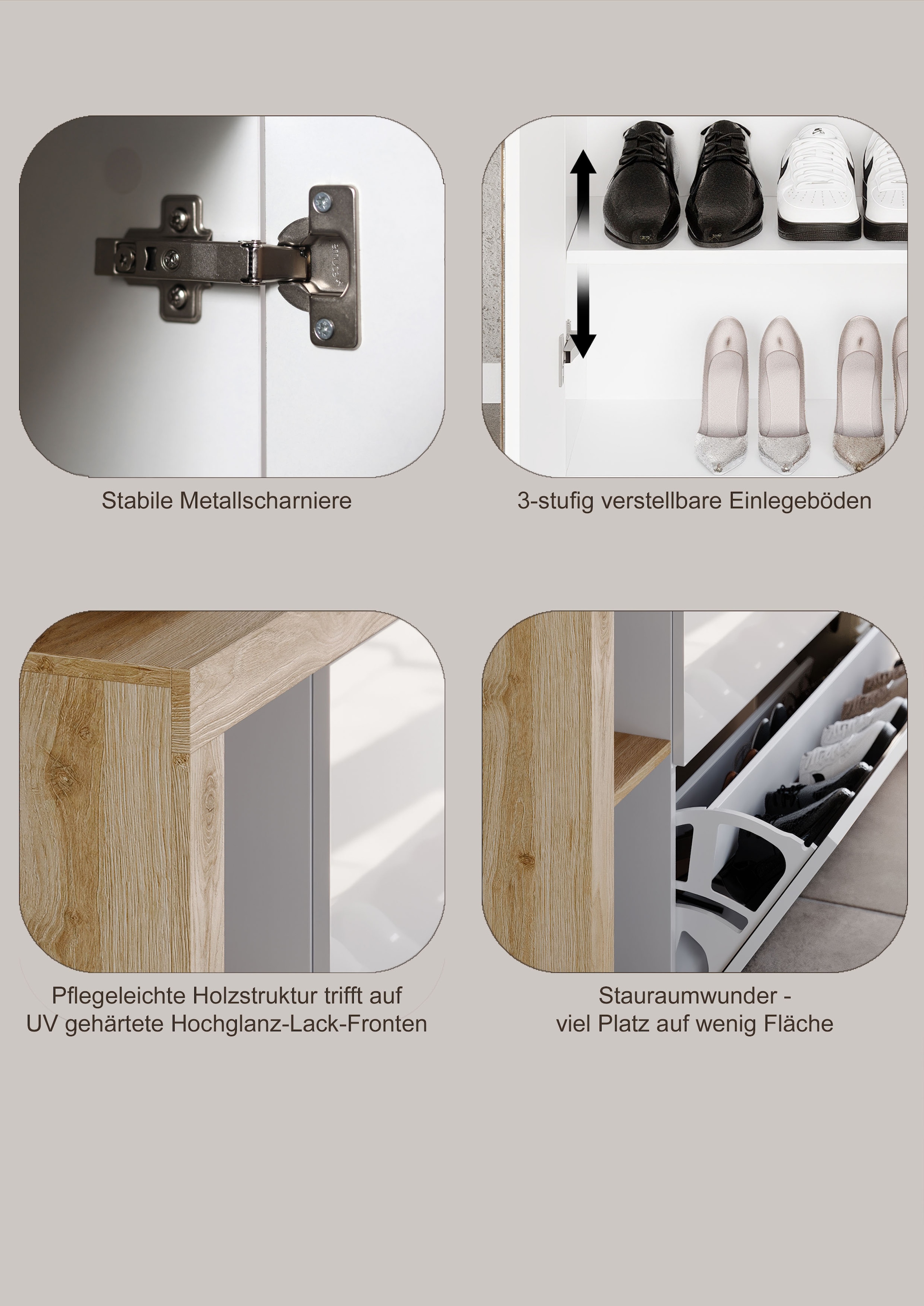 Stabile Metallscharniere

3-stufig verstellbare Einlegeböden

Pflegeleichte Holzstruktur trifft auf UV gehärtete Hochglanz-Lack-Fronten

Stauraumwunder - viel Platz auf wenig Fläche