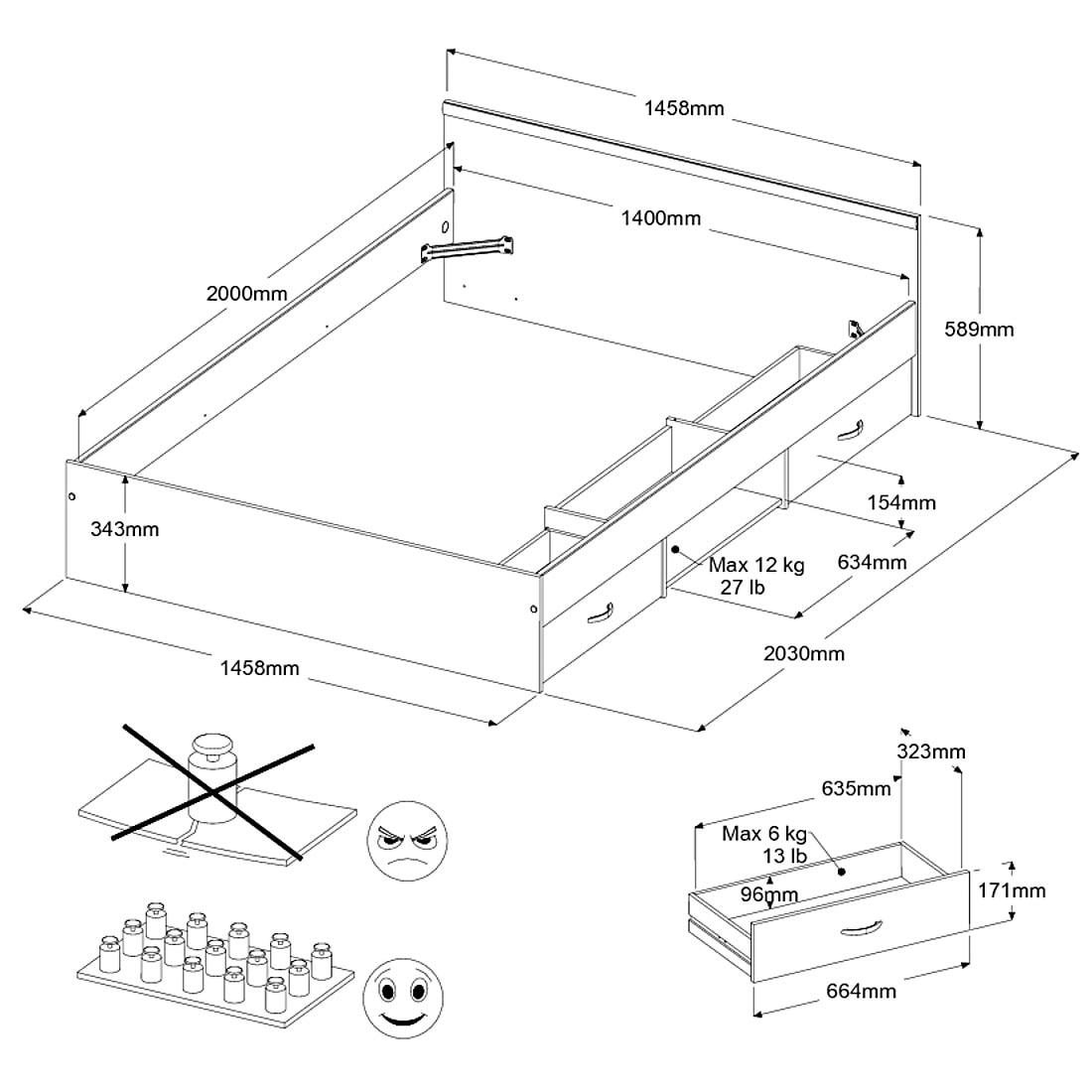 1458mm

1400mm

2000mm

589mm

343mm

154mm

Max 12 kg
27 lb

634mm

1458mm

2030mm

323mm

635mm

Max 6 kg
13 lb

96mm

171mm

664mm