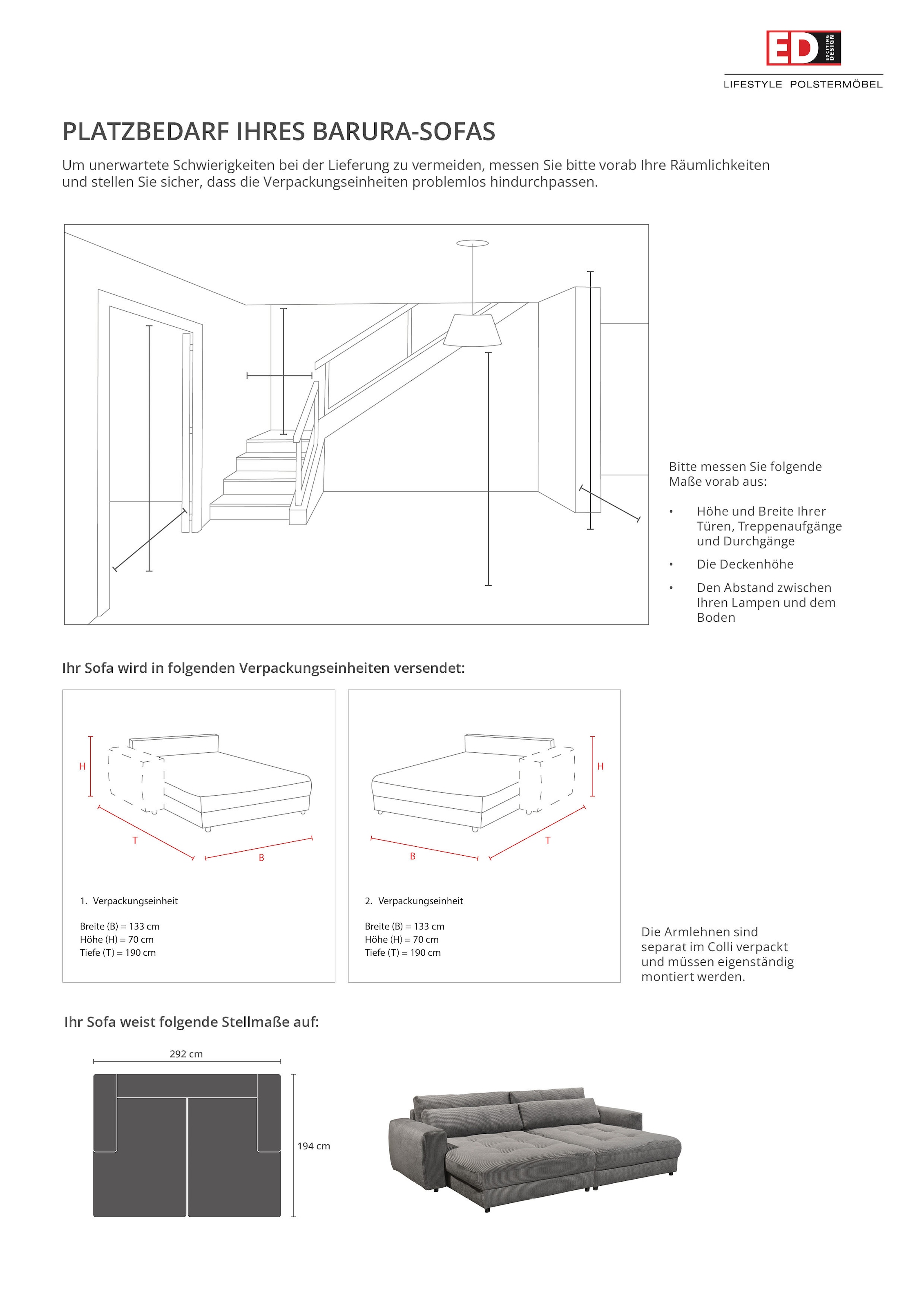 ED EXCITING DESIGN

LIFESTYLE POLSTERMÖBEL

PLATZBEDARF IHRES BARURA-SOFAS

Um unerwartete Schwierigkeiten bei der Lieferung zu vermeiden, messen Sie bitte vorab Ihre Räumlichkeiten und stellen Sie sicher, dass die Verpackungseinheiten problemlos hindurchpassen.

Bitte messen Sie folgende Maße vorab aus:

• Höhe und Breite Ihrer Türen, Treppenaufgänge und Durchgänge
• Die Deckenhöhe
• Den Abstand zwischen Ihren Lampen und dem Boden

Ihr Sofa wird in folgenden Verpackungseinheiten versendet:

H
T
B

1. Verpackungseinheit

Breite (B) = 133 cm
Höhe (H) = 70 cm
Tiefe (T) = 190 cm

H
B
T

2. Verpackungseinheit

Breite (B) = 133 cm
Höhe (H) = 70 cm
Tiefe (T) = 190 cm

Die Armlehnen sind separat im Colli verpackt und müssen eigenständig montiert werden.

Ihr Sofa weist folgende Stellmaße auf:

292 cm
194 cm