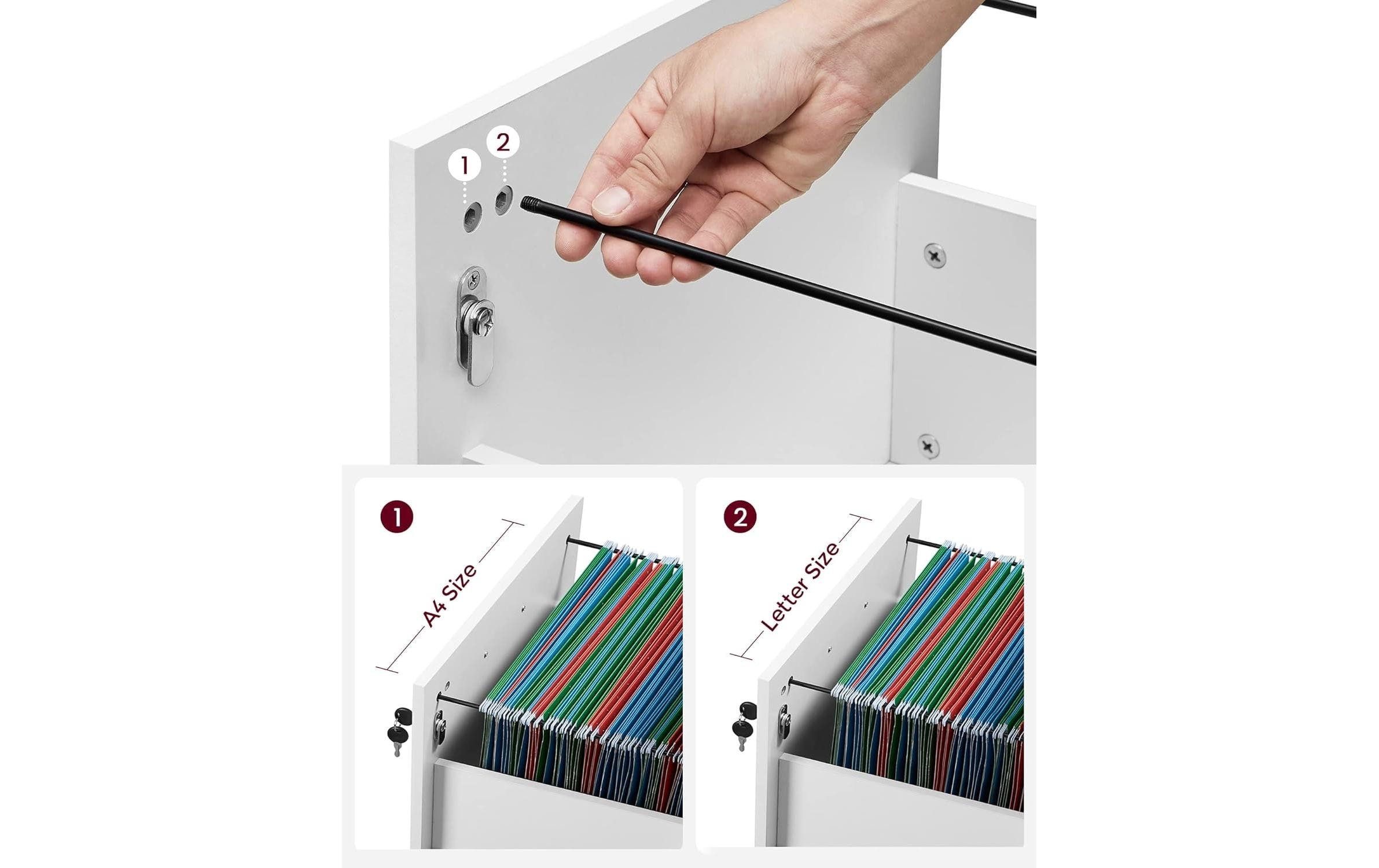 1
2
1
A4 Size
2
Letter Size