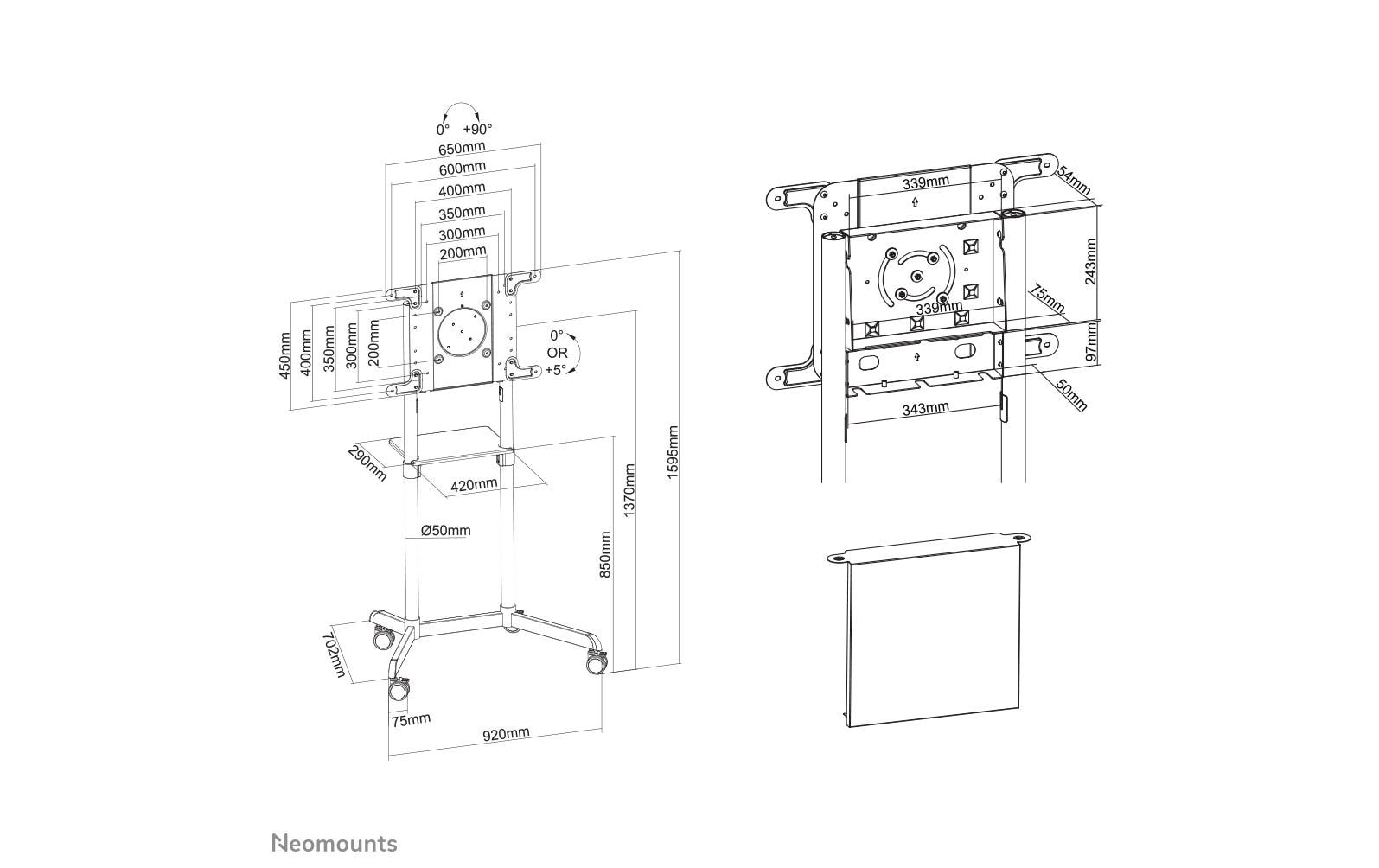 0° +90°
650mm
600mm
400mm
350mm
300mm
200mm
450mm
400mm
350mm
300mm
200mm
0°
OR
+5°
290mm
420mm
Ø50mm
850mm
1370mm
1595mm
702mm
75mm
920mm
339mm
54mm
243mm
339mm
75mm
97mm
50mm
343mm
Neomounts