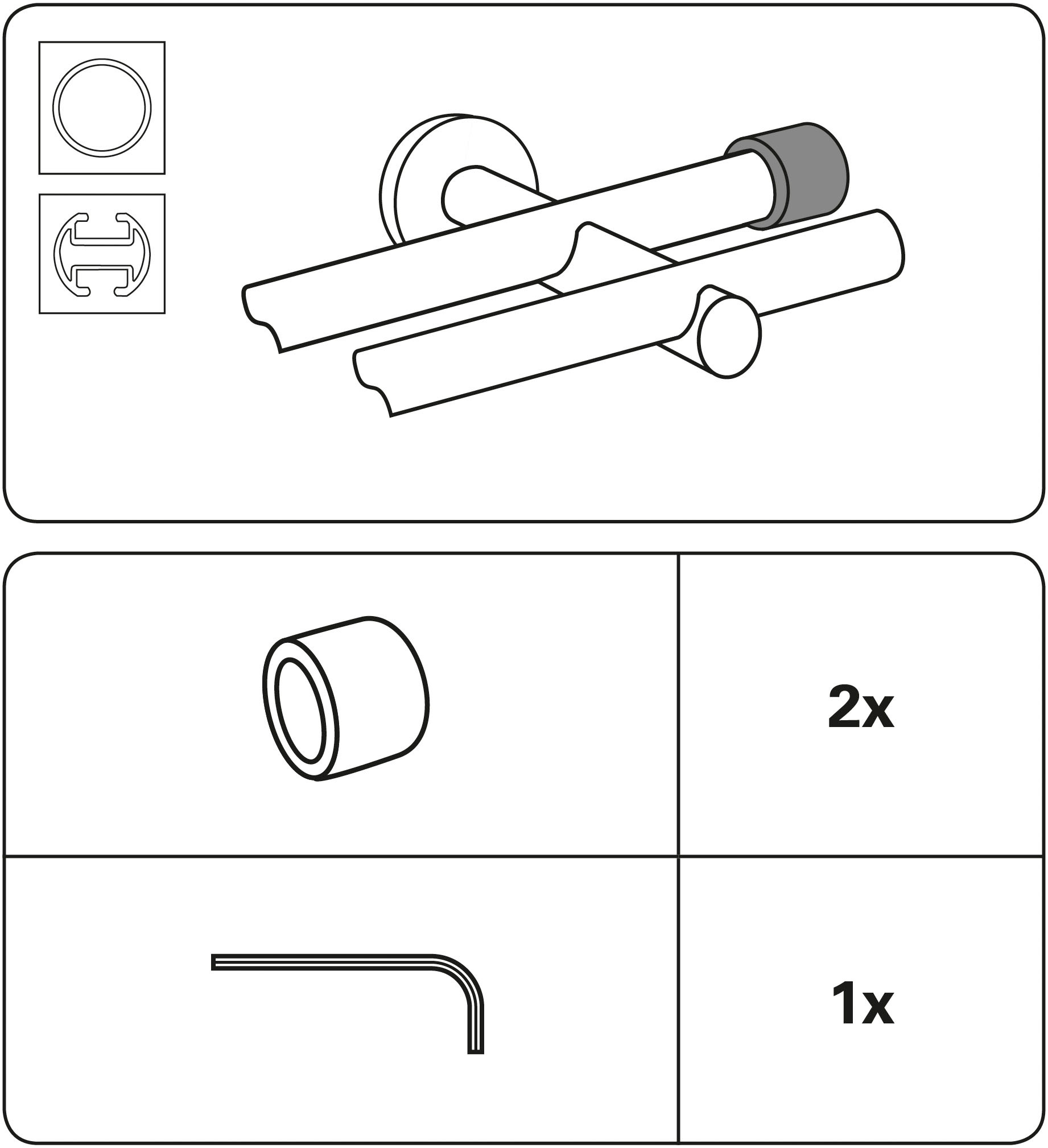 2x

1x