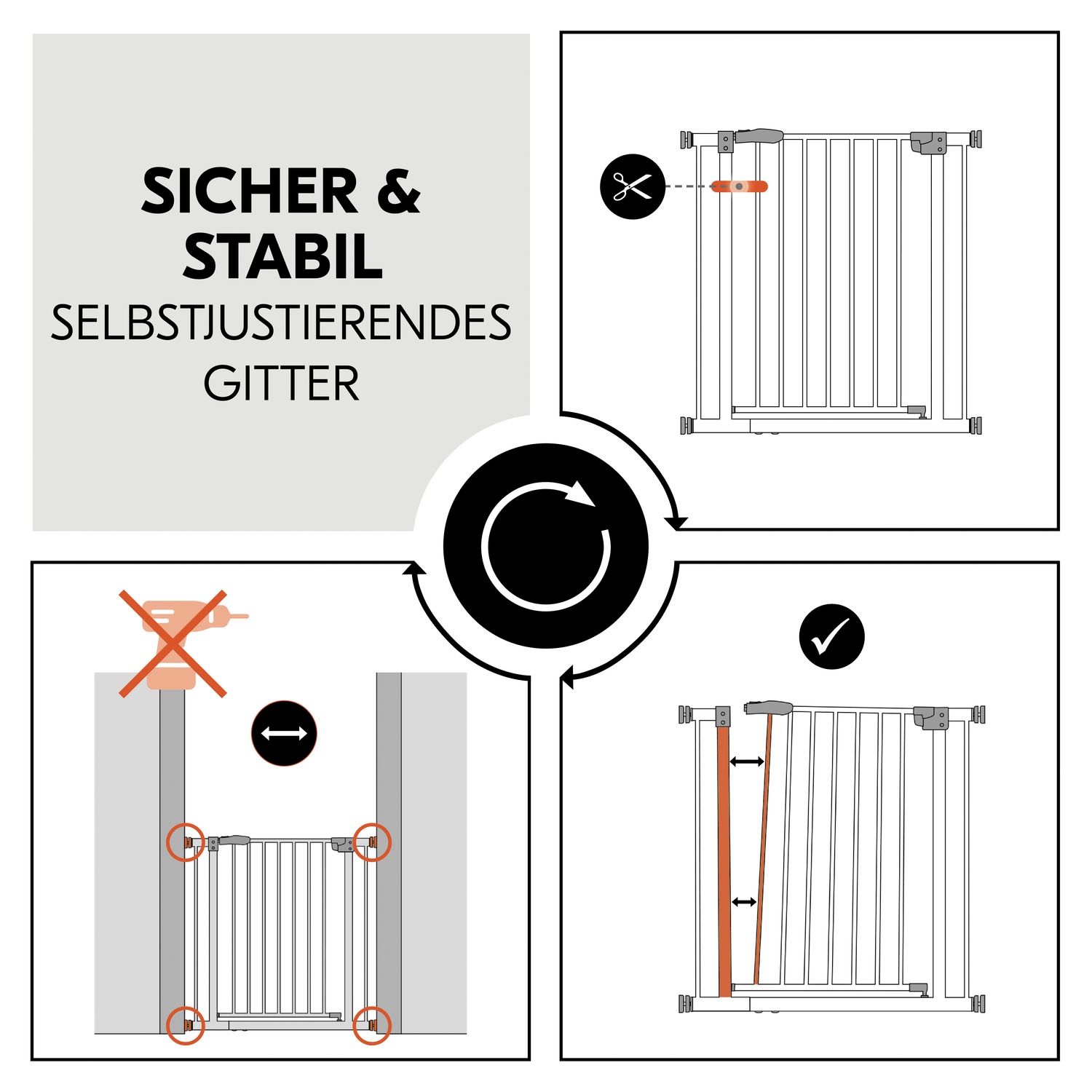 SICHER & STABIL
SELBSTJUSTIERENDES GITTER