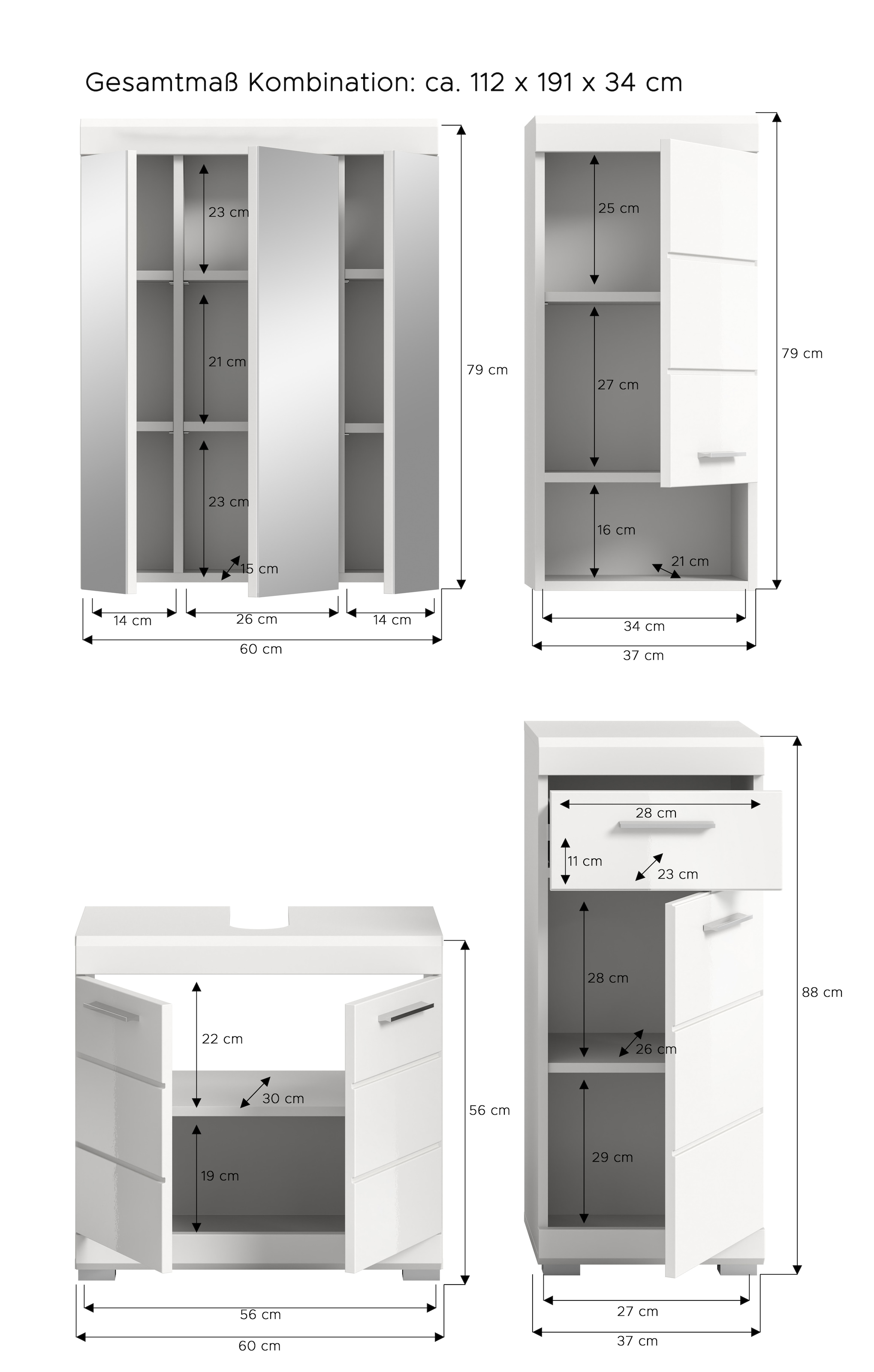 Gesamtmaß Kombination: ca. 112 x 191 x 34 cm

23 cm
21 cm
23 cm
15 cm
79 cm
14 cm
26 cm
14 cm
60 cm

25 cm
27 cm
16 cm
21 cm
79 cm
34 cm
37 cm

22 cm
30 cm
19 cm
56 cm
56 cm
60 cm

28 cm
11 cm
23 cm
28 cm
26 cm
29 cm
88 cm
27 cm
37 cm