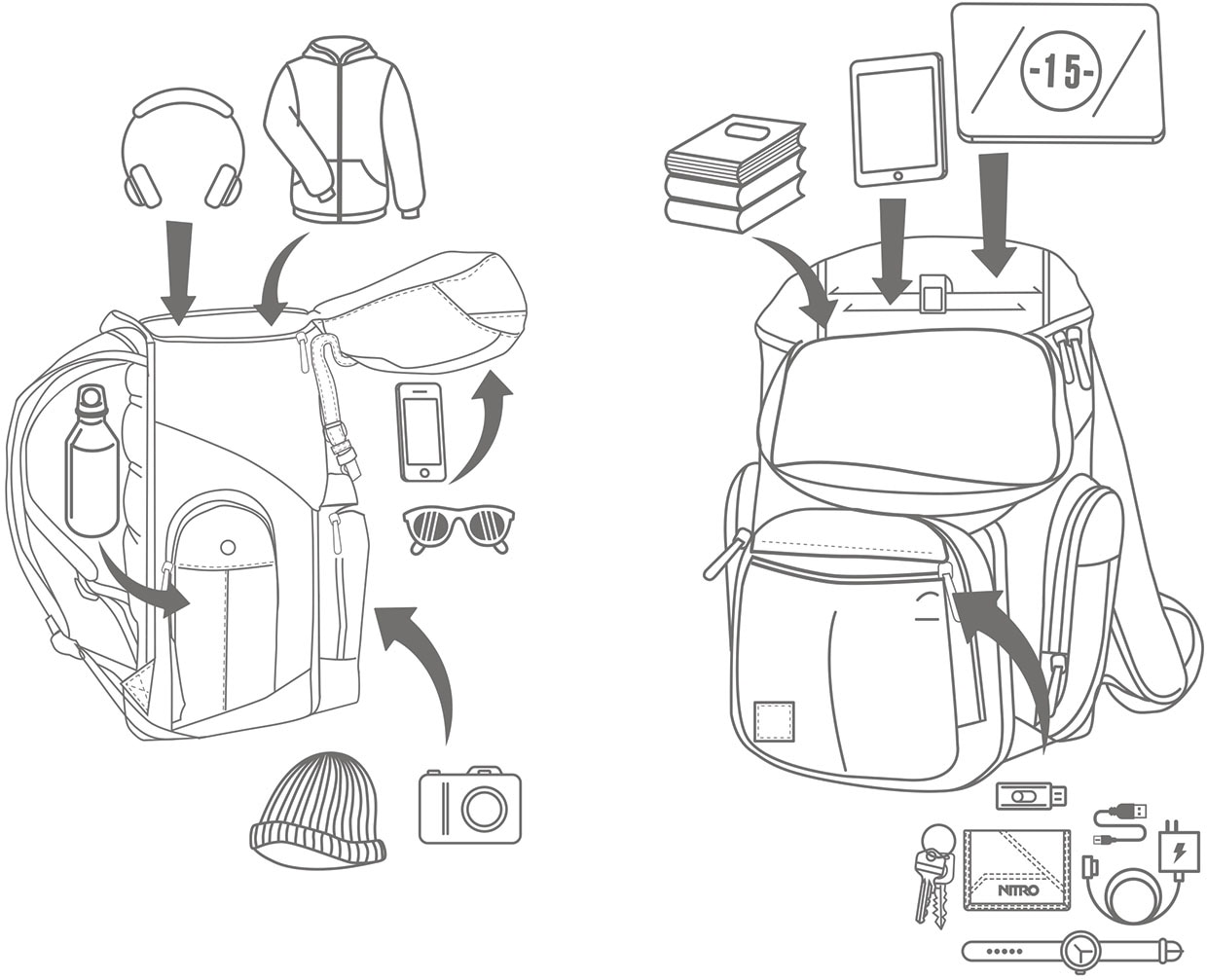 -15-

NITRO